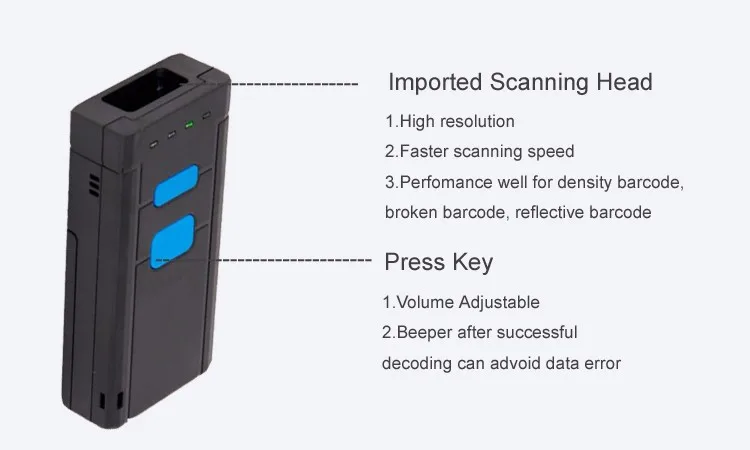 Imported Scanning Head

1.High resolution

2.Faster scanning speed

3.Perfomance well for density barcode, broken barcode, reflective barcode

Press Key

1.Volume Adjustable

2.Beeper after successful decoding can advoid data error