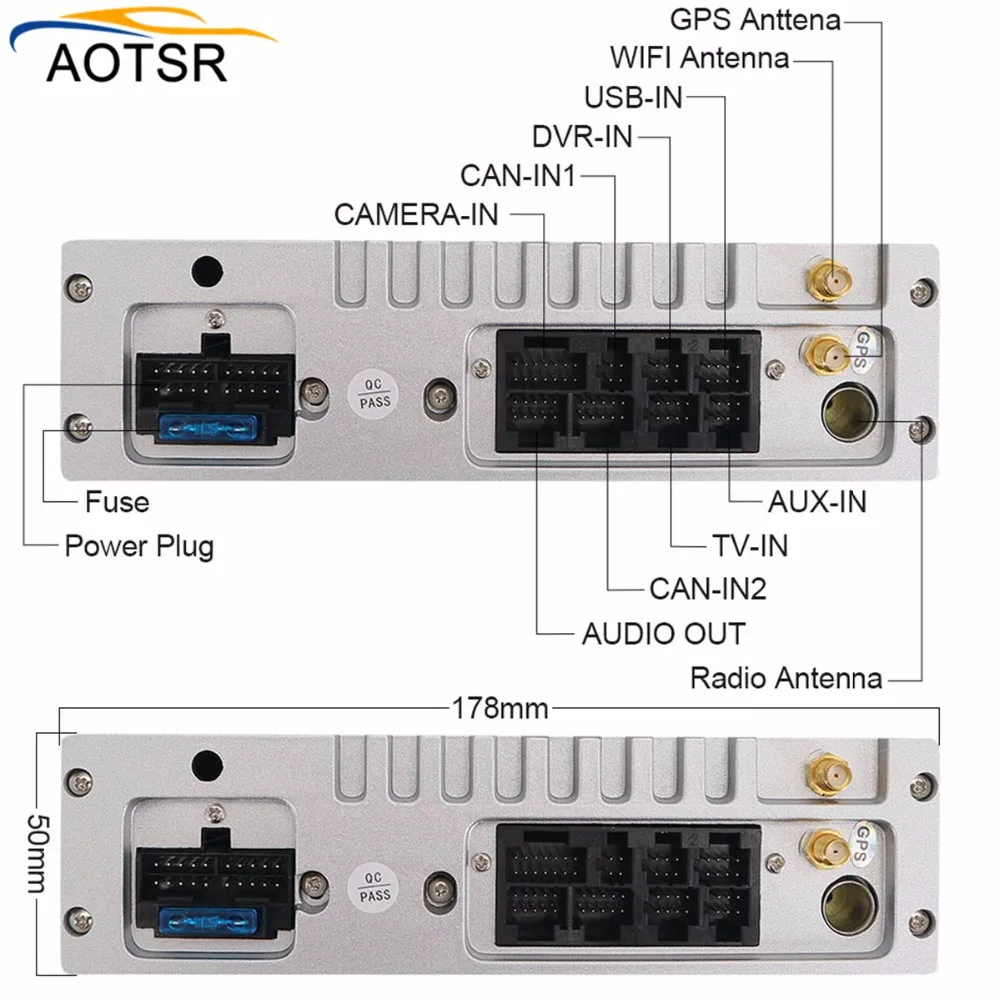 AOTSR

GPS Anttena
WIFI Antenna
USB-IN
DVR-IN
CAN-IN1
CAMERA-IN

QC PASS

GPS

Fuse
Power Plug

AUX-IN
TV-IN
CAN-IN2
AUDIO OUT
Radio Antenna

178mm
50mm

QC PASS

GPS