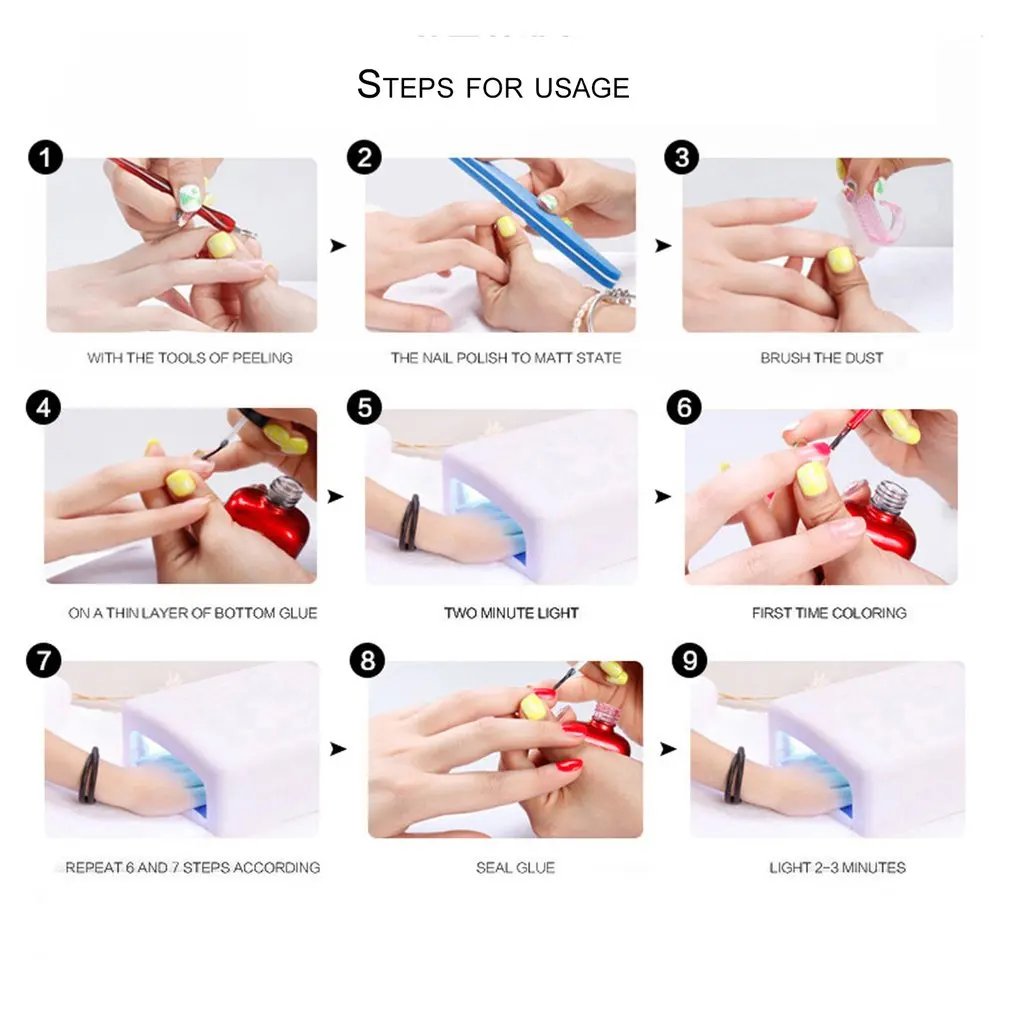 STEPS FOR USAGE

1

WITH THE TOOLS OF PEELING

2

THE NAIL POLISH TO MATT STATE

3

BRUSH THE DUST

4

ON A THIN LAYER OF BOTTOM GLUE

5

TWO MINUTE LIGHT

6

FIRST TIME COLORING

7

REPEAT 6 AND 7 STEPS ACCORDING

8

SEAL GLUE

9

LIGHT 2-3 MINUTES