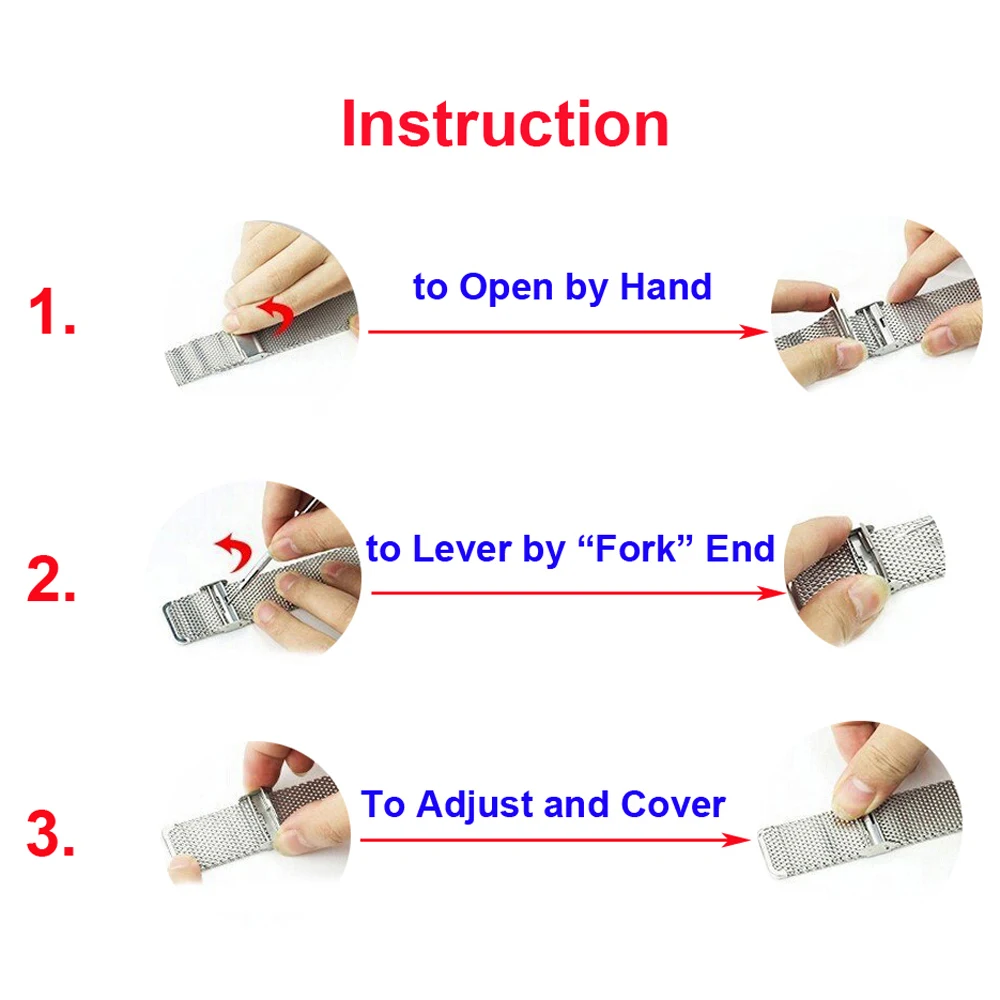 Instruction

1.

to Open by Hand

2.

to Lever by “Fork” End

3.

To Adjust and Cover