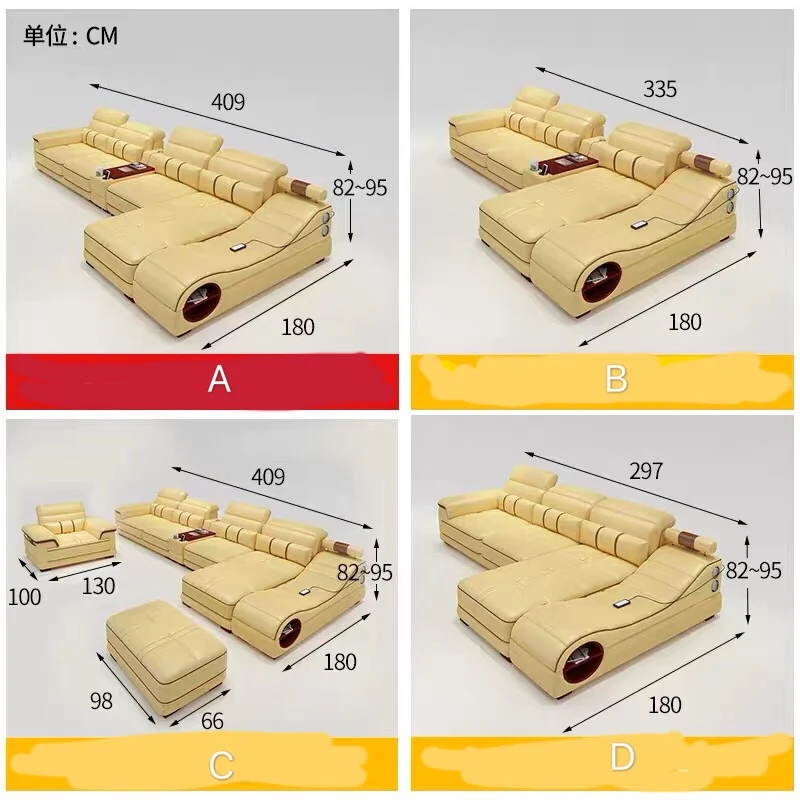 单位：CM

409
82~95
180
A

335
82~95
180
B

409
82~95
100
130
180
98
66
C

297
82~95
180
D