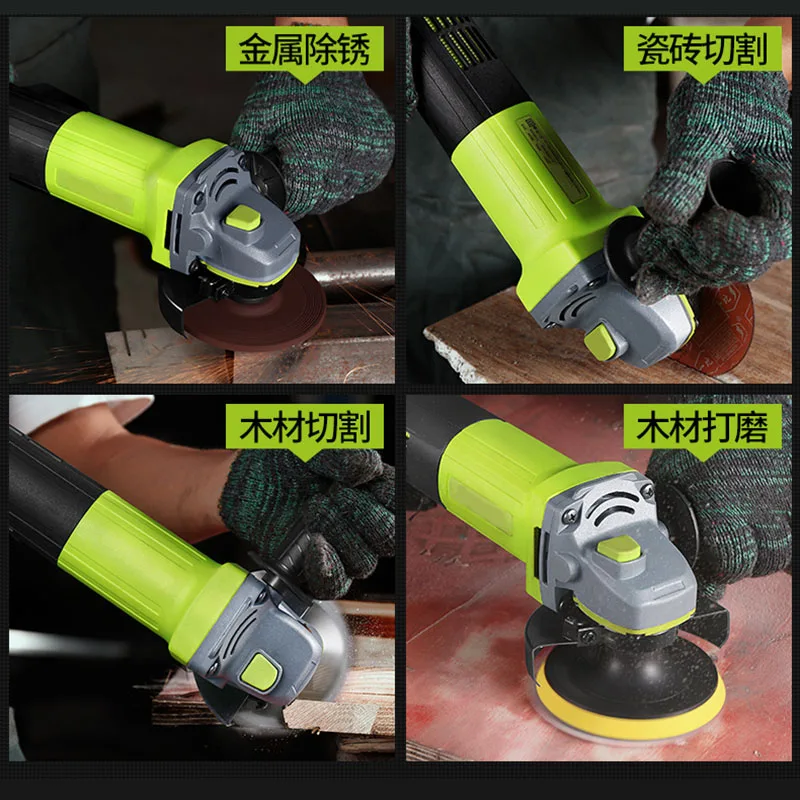 金属除锈

瓷砖切割

木材切割

木材打磨