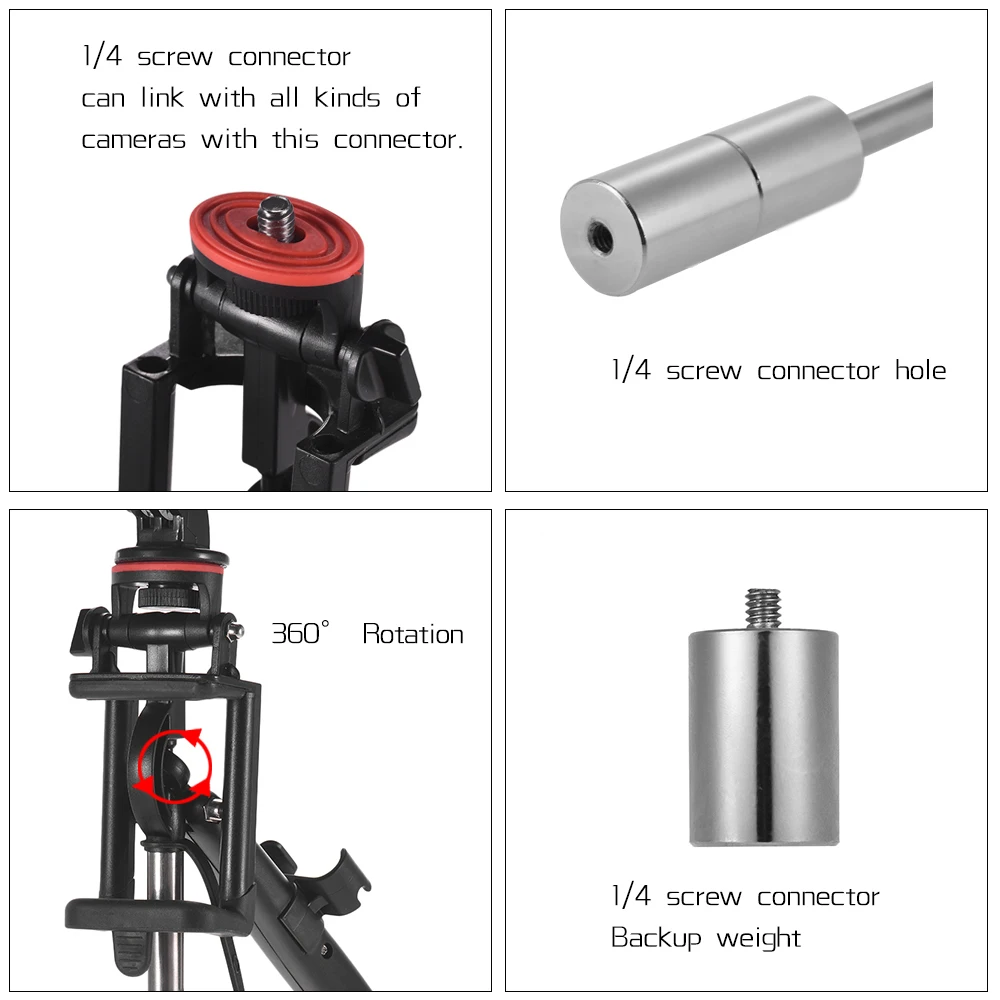 1/4 screw connector can link with all kinds of cameras with this connector.

1/4 screw connector hole

360° Rotation

1/4 screw connector
Backup weight