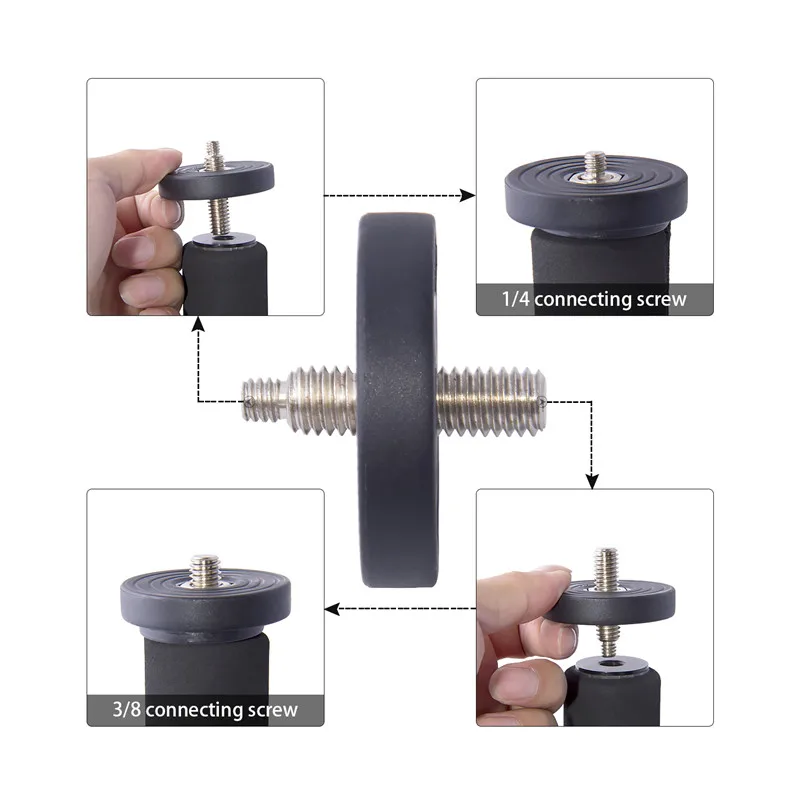 1/4 connecting screw

3/8 connecting screw