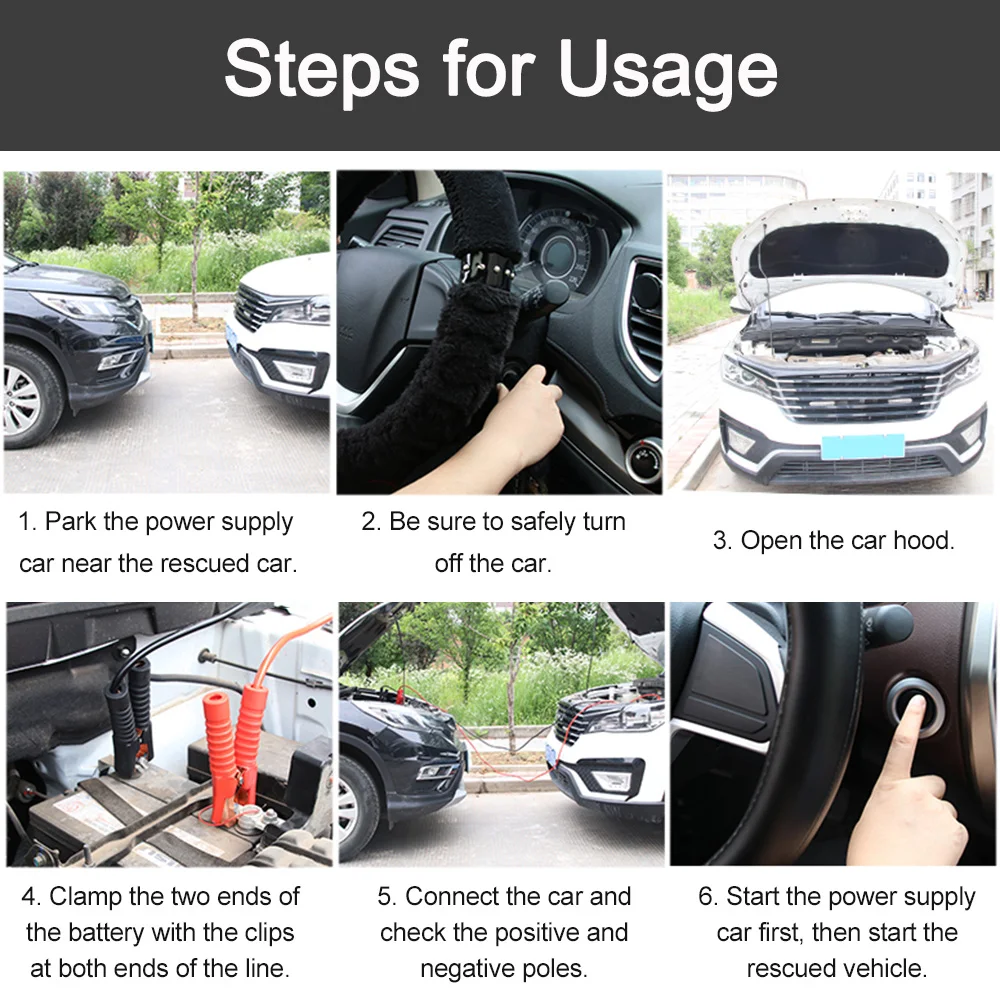 Steps for Usage

1. Park the power supply car near the rescued car.

2. Be sure to safely turn off the car.

3. Open the car hood.

4. Clamp the two ends of the battery with the clips at both ends of the line.

5. Connect the car and check the positive and negative poles.

6. Start the power supply car first, then start the rescued vehicle.