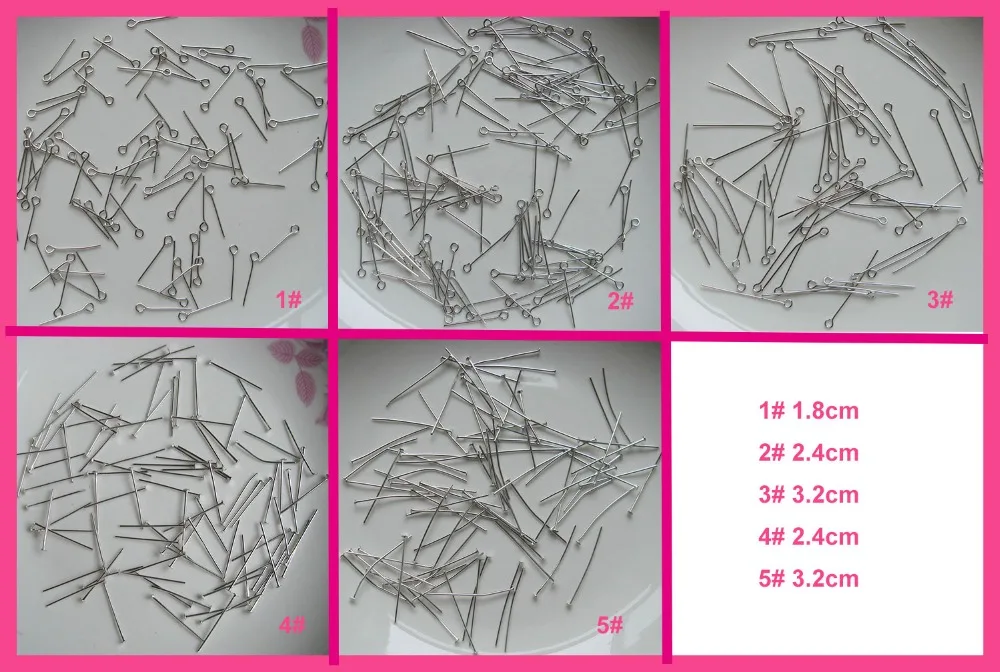 1#

2#

3#

4#

5#

1# 1.8cm
2# 2.4cm
3# 3.2cm
4# 2.4cm
5# 3.2cm