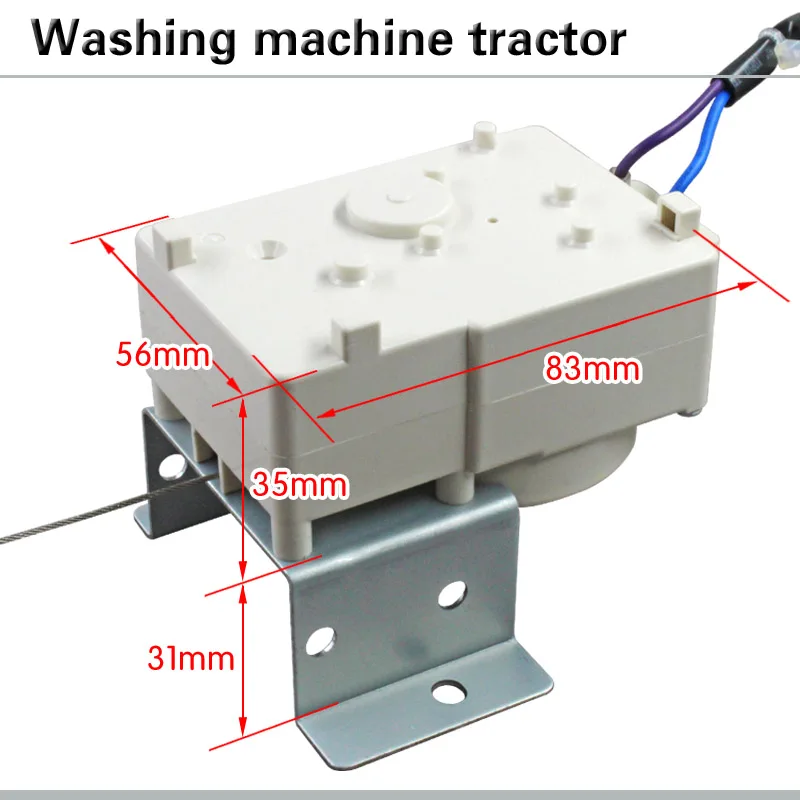 Washing machine tractor

56mm

83mm

35mm

31mm