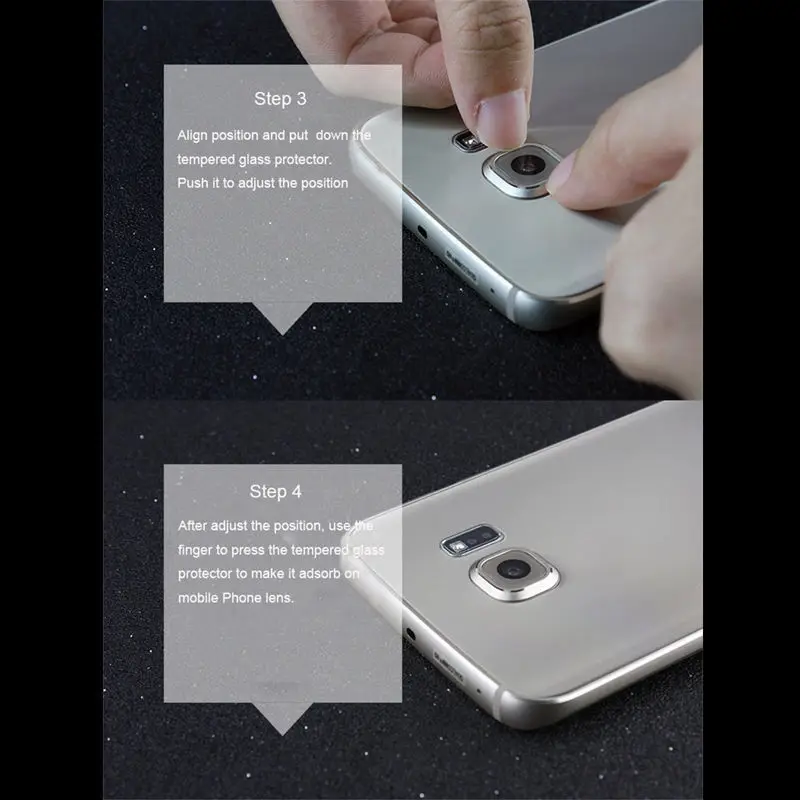 Step 3

Align position and put down the tempered glass protector. Push it to adjust the position

Step 4

After adjust the position, use the finger to press the tempered glass protector to make it adsorb on mobile Phone lens.