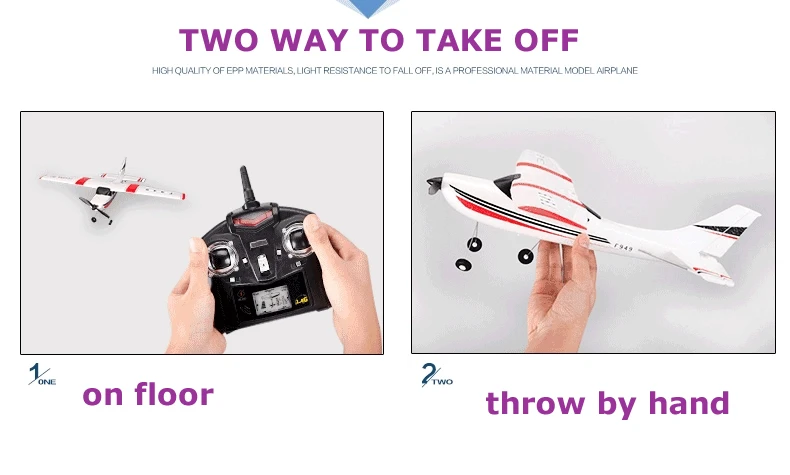 TWO WAY TO TAKE OFF

HIGH QUALITY OF EPP MATERIALS, LIGHT RESISTANCE TO FALL OFF, IS A PROFESSIONAL MATERIAL MODEL AIRPLANE

2.4G

F949

1 ONE
on floor

2 TWO
throw by hand