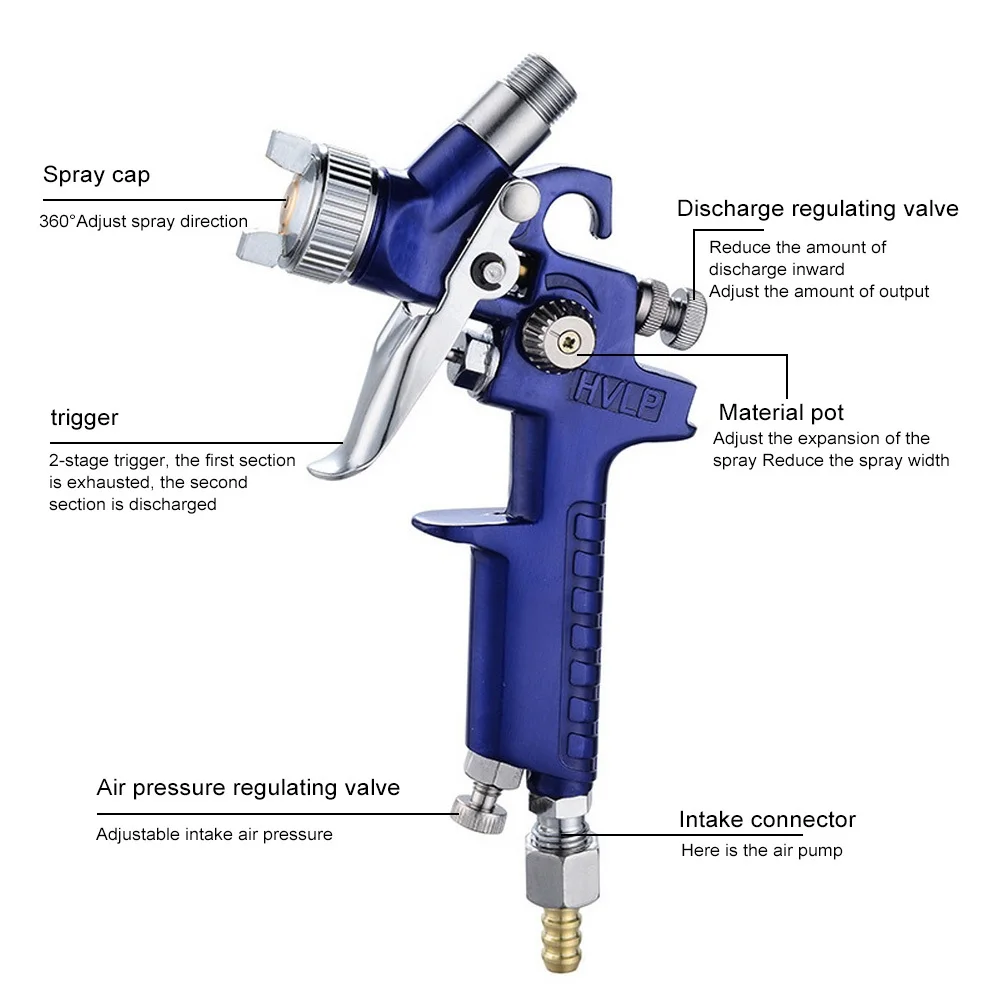 Spray cap
360°Adjust spray direction

Discharge regulating valve
Reduce the amount of discharge inward
Adjust the amount of output

HVLP

trigger
2-stage trigger, the first section is exhausted, the second section is discharged

Material pot
Adjust the expansion of the spray Reduce the spray width

Air pressure regulating valve
Adjustable intake air pressure

Intake connector
Here is the air pump