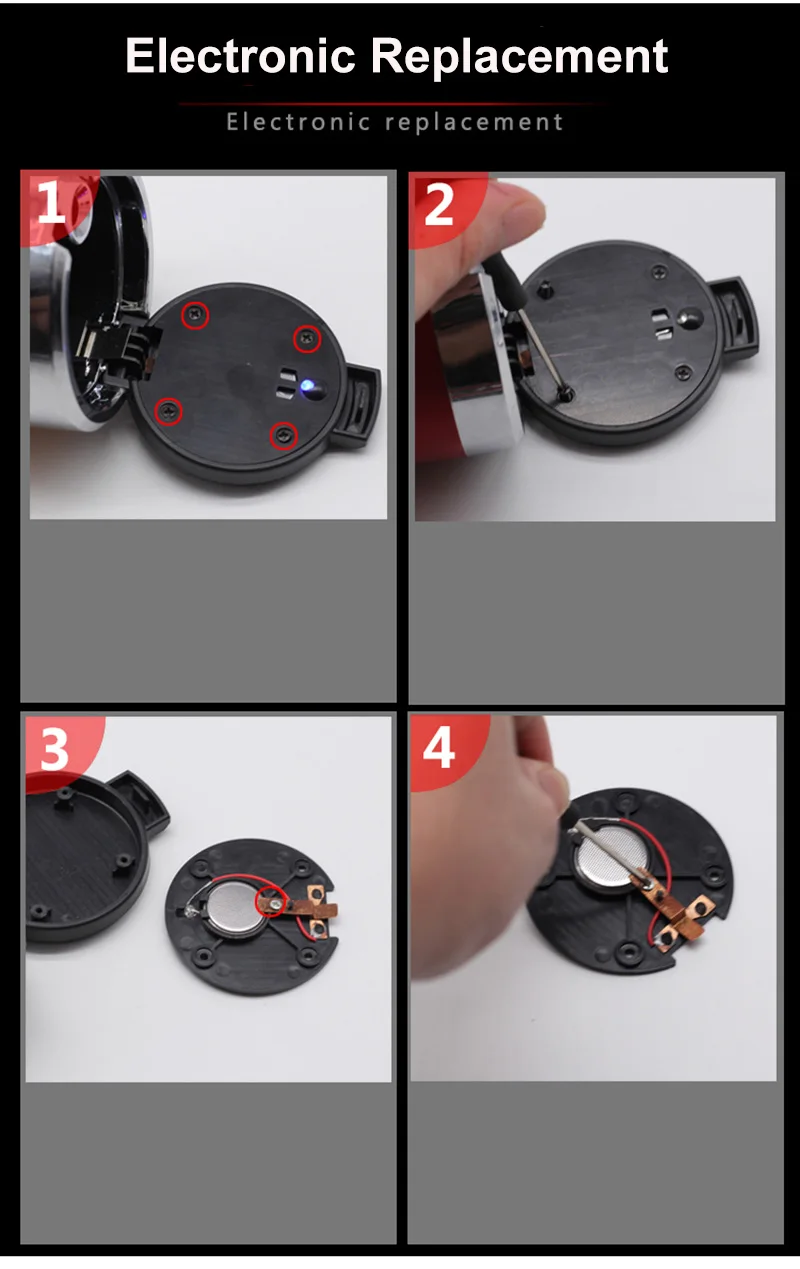 Electronic Replacement

Electronic replacement

1

2

3

4