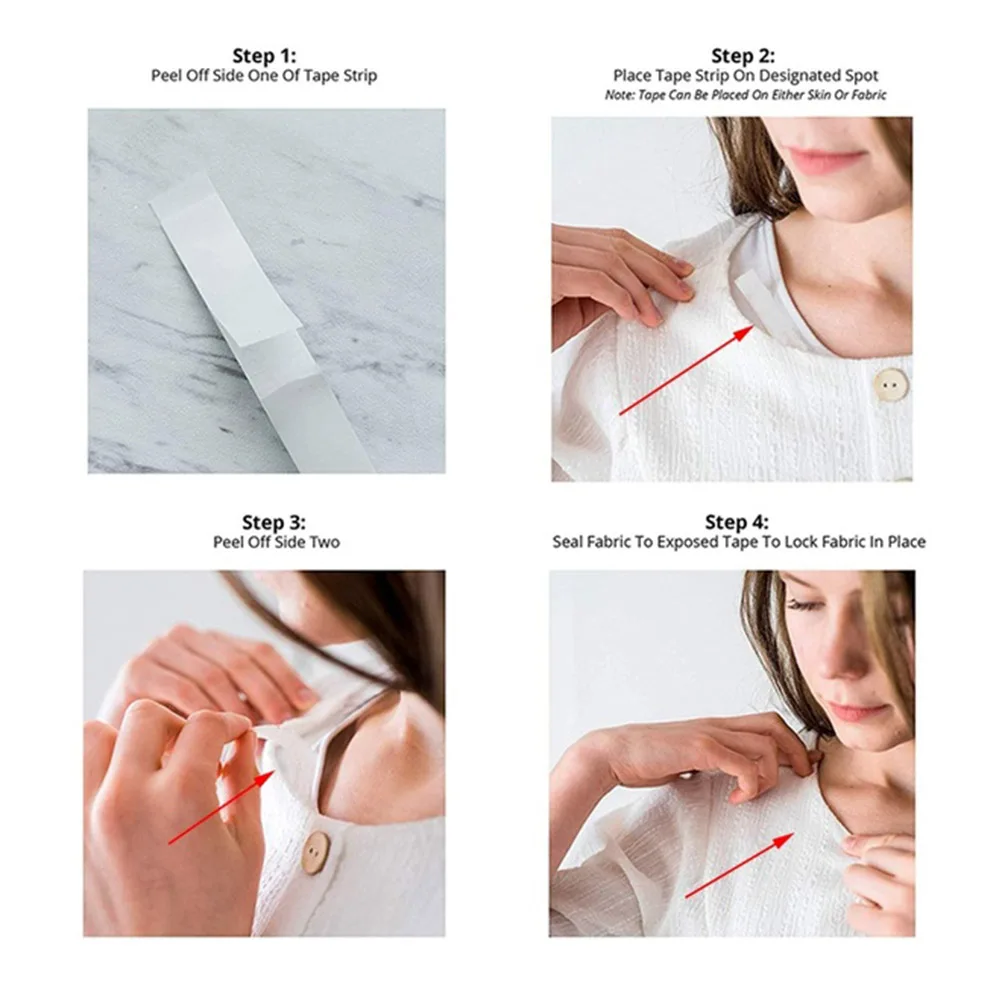 Step 1:
Peel Off Side One Of Tape Strip

Step 2:
Place Tape Strip On Designated Spot
Note: Tape Can Be Placed On Either Skin Or Fabric

Step 3:
Peel Off Side Two

Step 4:
Seal Fabric To Exposed Tape To Lock Fabric In Place