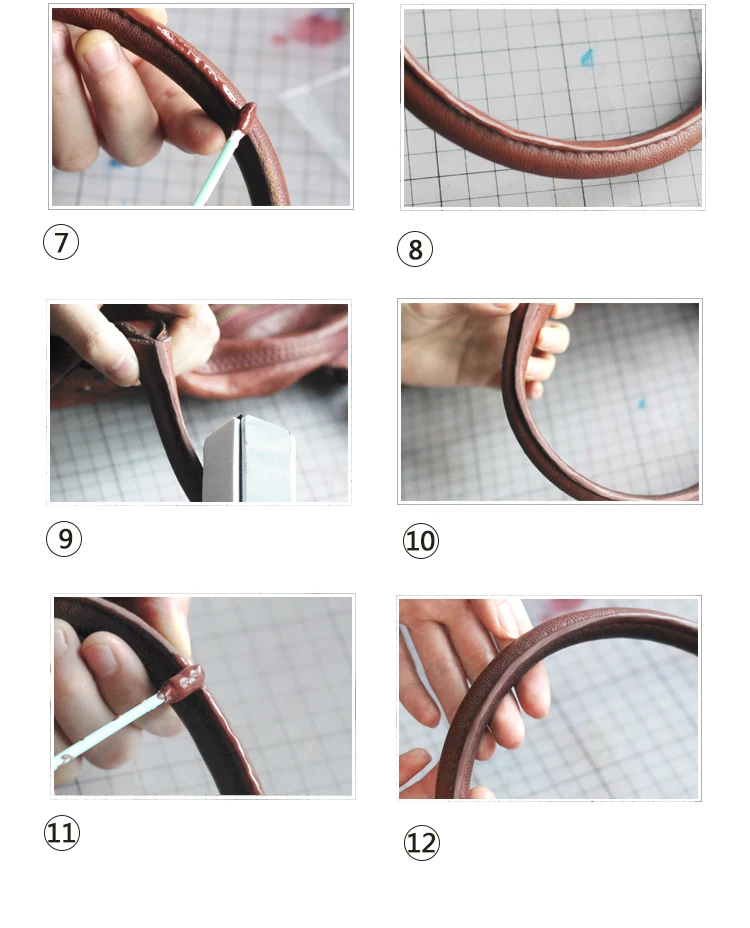 ⑦

⑧

⑨

⑩

⑪

⑫