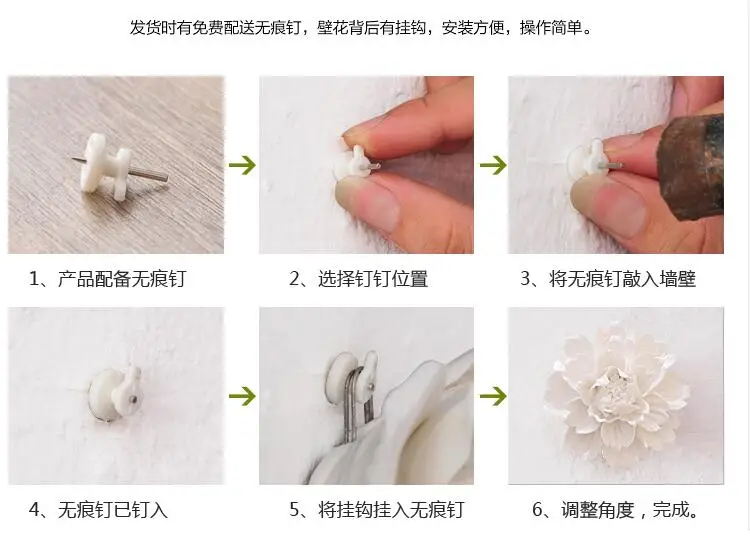 发货时有免费配送无痕钉，壁花背后有挂钩，安装方便，操作简单。

1、产品配备无痕钉

2、选择钉钉位置

3、将无痕钉敲入墙壁

4、无痕钉已钉入

5、将挂钩挂入无痕钉

6、调整角度，完成。