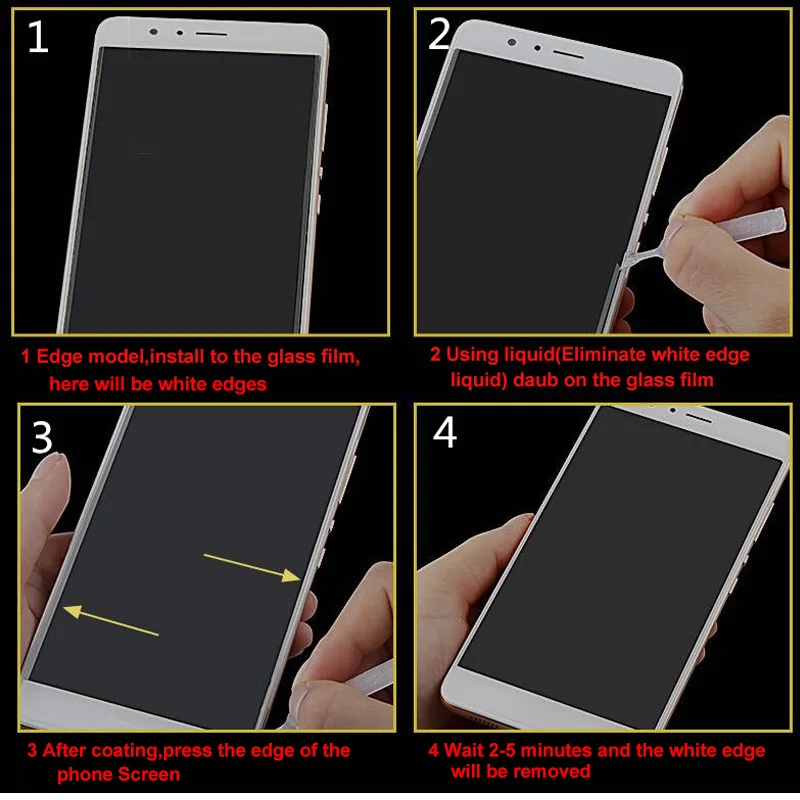 1

1 Edge model,install to the glass film, here will be white edges

2

2 Using liquid(Eliminate white edge liquid) daub on the glass film

3

3 After coating,press the edge of the phone Screen

4

4 Wait 2-5 minutes and the white edge will be removed