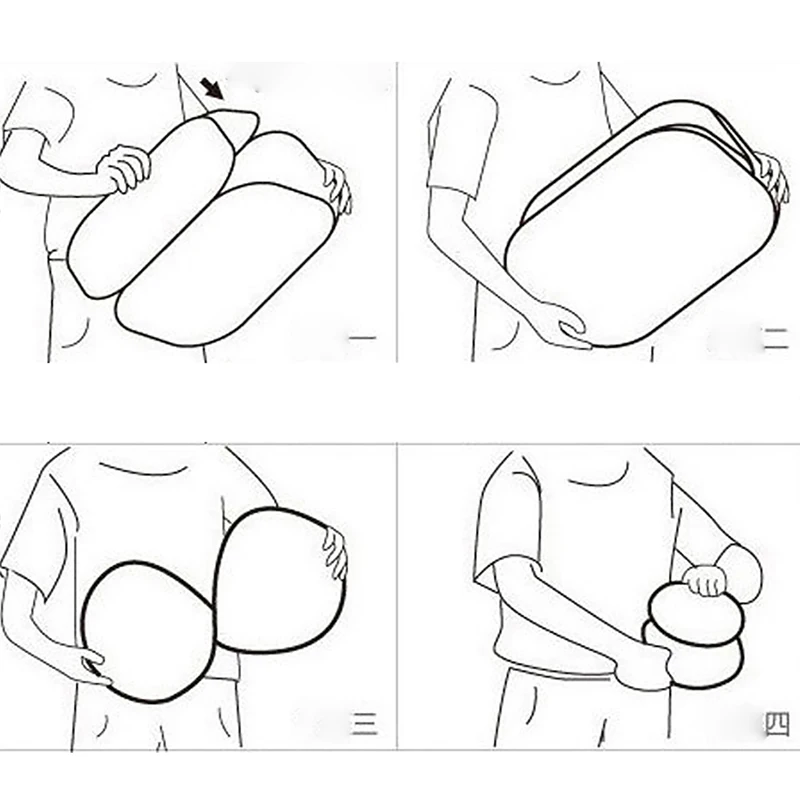 一

二

三

四