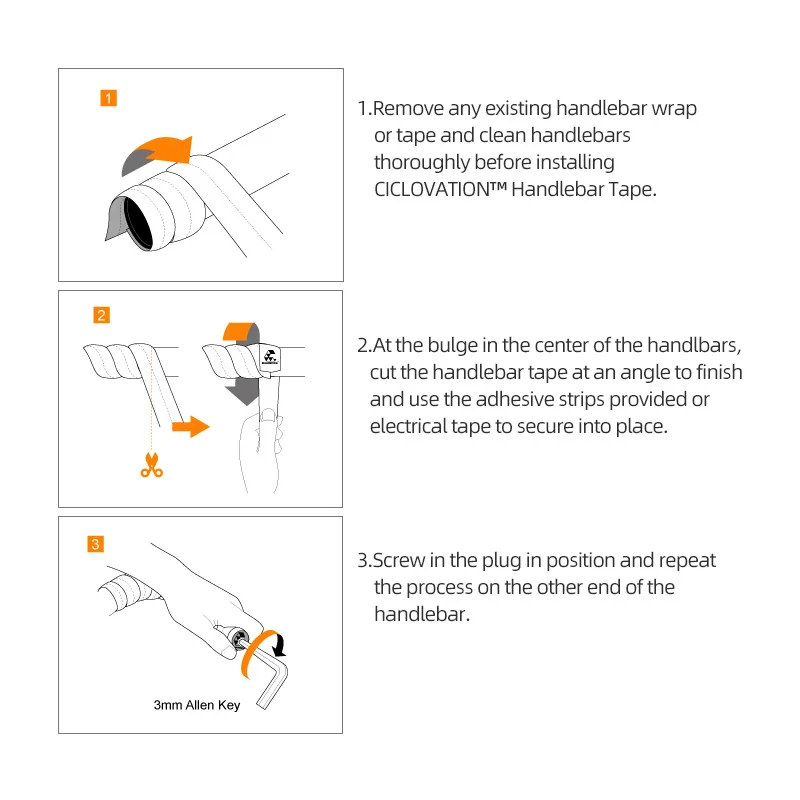 1

1.Remove any existing handlebar wrap or tape and clean handlebars thoroughly before installing CICLOVATION™ Handlebar Tape.

2

2.At the bulge in the center of the handlbars, cut the handlebar tape at an angle to finish and use the adhesive strips provided or electrical tape to secure into place.

3

3mm Allen Key

3.Screw in the plug in position and repeat the process on the other end of the handlebar.