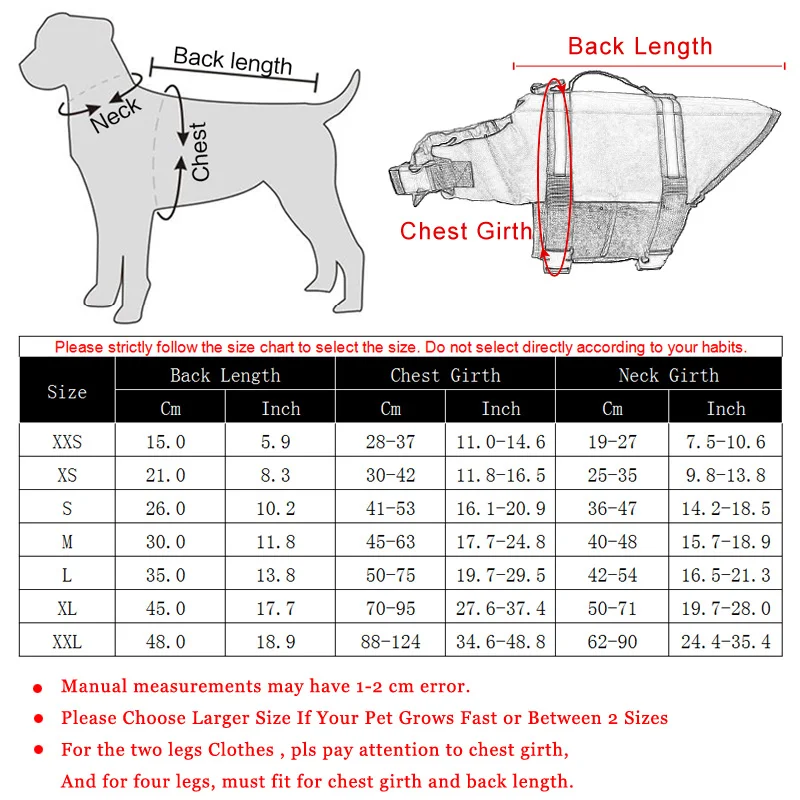 Back length
Neck
Chest

Back Length
Chest Girth

Please strictly follow the size chart to select the size. Do not select directly according to your habits.

| Size | Back Length Cm | Back Length Inch | Chest Girth Cm | Chest Girth Inch | Neck Girth Cm | Neck Girth Inch |
|---|---|---|---|---|---|---|
| XXS | 15.0 | 5.9 | 28-37 | 11.0-14.6 | 19-27 | 7.5-10.6 |
| XS | 21.0 | 8.3 | 30-42 | 11.8-16.5 | 25-35 | 9.8-13.8 |
| S | 26.0 | 10.2 | 41-53 | 16.1-20.9 | 36-47 | 14.2-18.5 |
| M | 30.0 | 11.8 | 45-63 | 17.7-24.8 | 40-48 | 15.7-18.9 |
| L | 35.0 | 13.8 | 50-75 | 19.7-29.5 | 42-54 | 16.5-21.3 |
| XL | 45.0 | 17.7 | 70-95 | 27.6-37.4 | 50-71 | 19.7-28.0 |
| XXL | 48.0 | 18.9 | 88-124 | 34.6-48.8 | 62-90 | 24.4-35.4 |

● Manual measurements may have 1-2 cm error.
● Please Choose Larger Size If Your Pet Grows Fast or Between 2 Sizes
● For the two legs Clothes , pls pay attention to chest girth,
And for four legs, must fit for chest girth and back length.