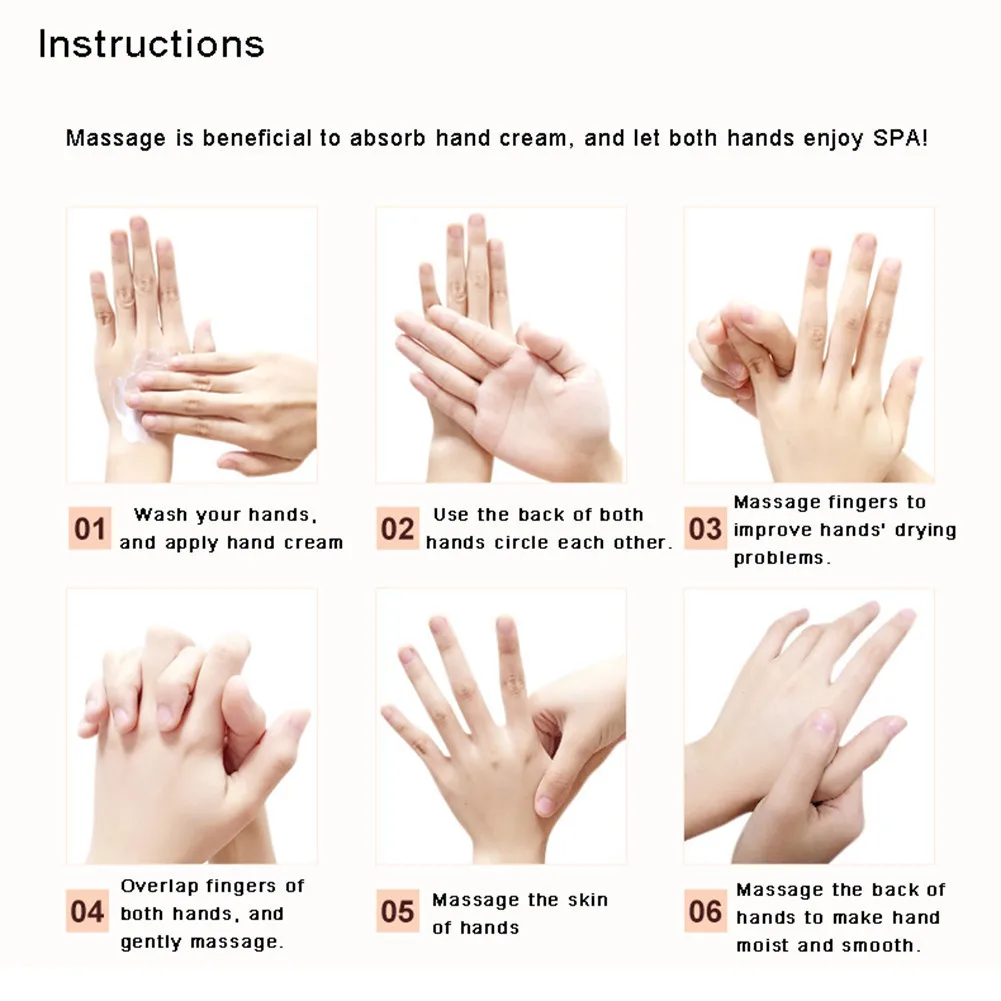 Instructions

Massage is beneficial to absorb hand cream, and let both hands enjoy SPA!

01 Wash your hands, and apply hand cream

02 Use the back of both hands circle each other.

03 Massage fingers to improve hands' drying problems.

04 Overlap fingers of both hands, and gently massage.

05 Massage the skin of hands

06 Massage the back of hands to make hand moist and smooth.