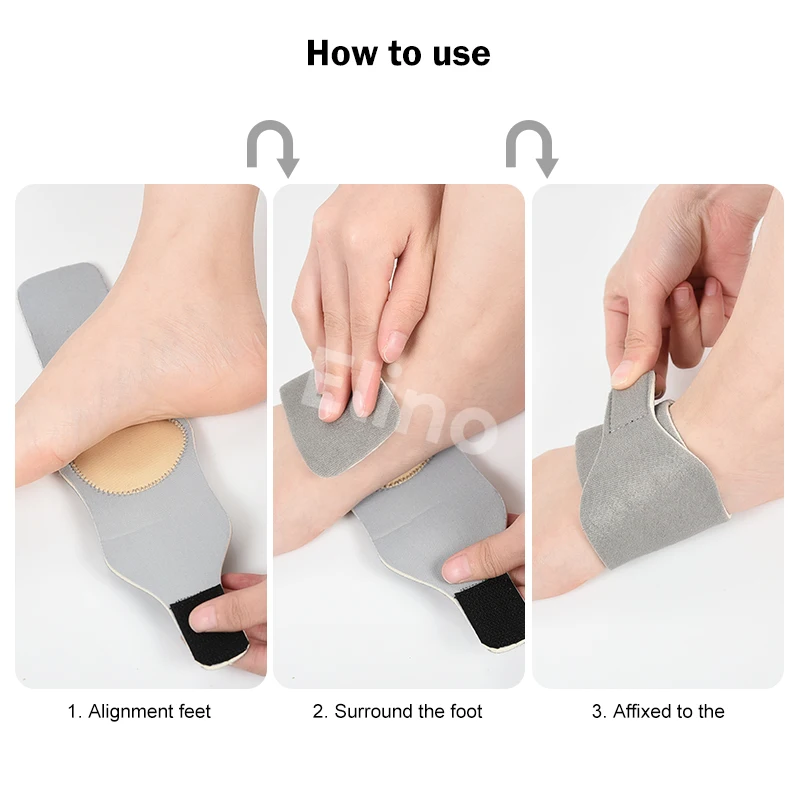 How to use

Elino

1. Alignment feet

2. Surround the foot

3. Affixed to the