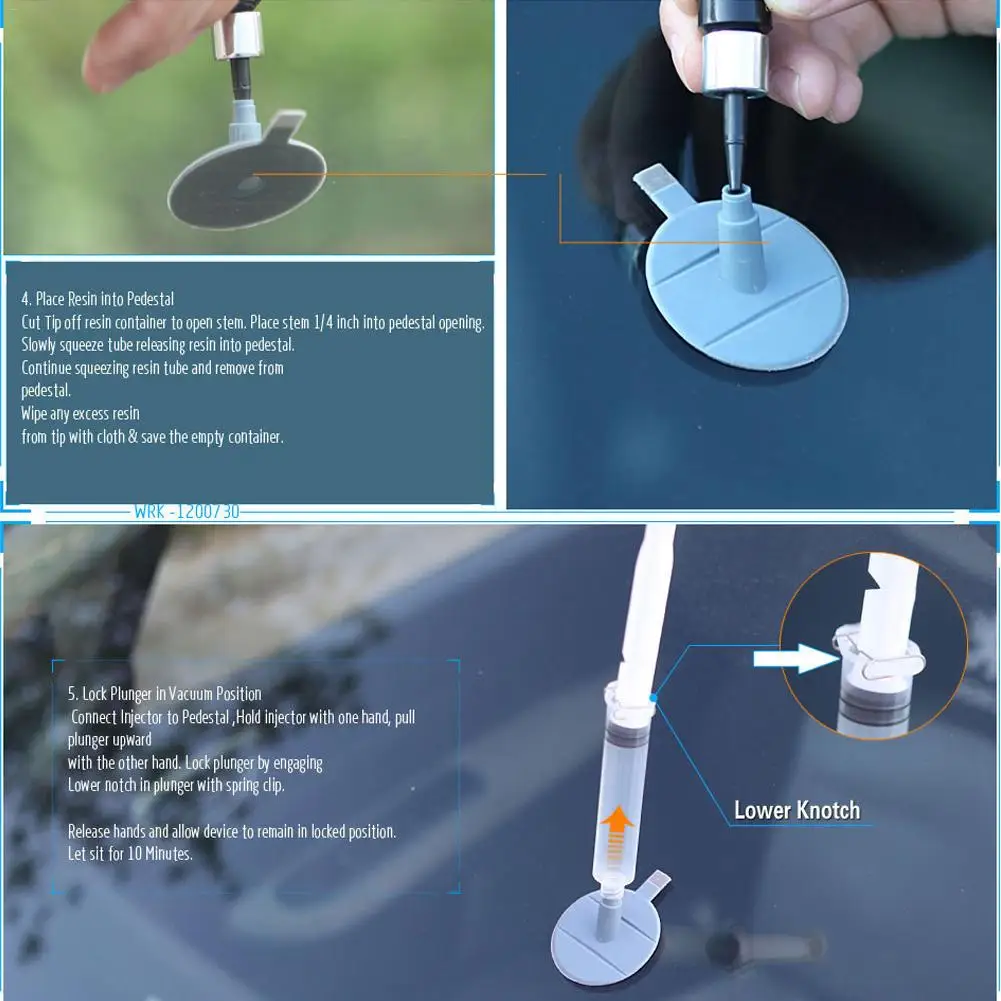 4. Place Resin into Pedestal
Cut Tip off resin container to open stem. Place stem 1/4 inch into pedestal opening.
Slowly squeeze tube releasing resin into pedestal.
Continue squeezing resin tube and remove from pedestal.
Wipe any excess resin from tip with cloth & save the empty container.

WRK -1200730

5. Lock Plunger in Vacuum Position
Connect Injector to Pedestal ,Hold injector with one hand, pull plunger upward with the other hand. Lock plunger by engaging Lower notch in plunger with spring clip.

Release hands and allow device to remain in locked position.
Let sit for 10 Minutes.

Lower Knotch