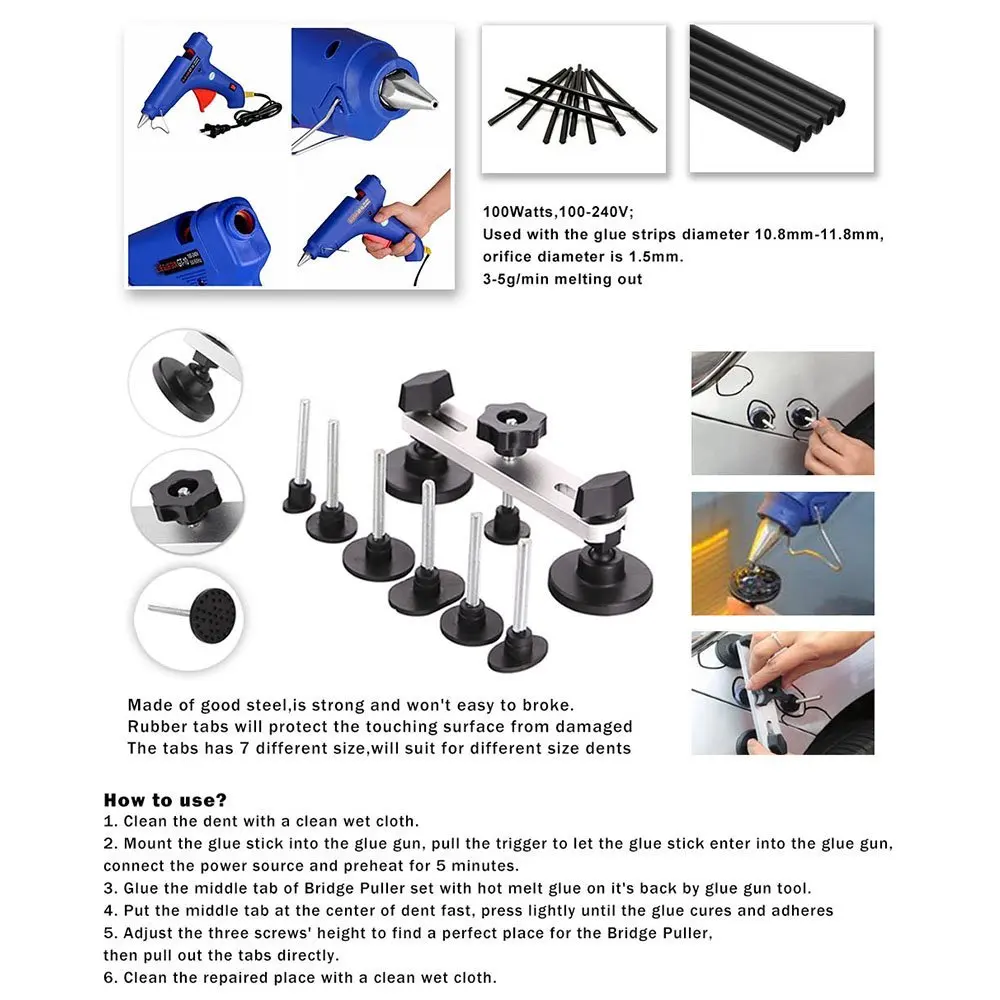 100Watts,100-240V;
Used with the glue strips diameter 10.8mm-11.8mm, orifice diameter is 1.5mm.
3-5g/min melting out

Made of good steel,is strong and won't easy to broke.
Rubber tabs will protect the touching surface from damaged
The tabs has 7 different size,will suit for different size dents

How to use?
1. Clean the dent with a clean wet cloth.
2. Mount the glue stick into the glue gun, pull the trigger to let the glue stick enter into the glue gun, connect the power source and preheat for 5 minutes.
3. Glue the middle tab of Bridge Puller set with hot melt glue on it's back by glue gun tool.
4. Put the middle tab at the center of dent fast, press lightly until the glue cures and adheres
5. Adjust the three screws' height to find a perfect place for the Bridge Puller, then pull out the tabs directly.
6. Clean the repaired place with a clean wet cloth.