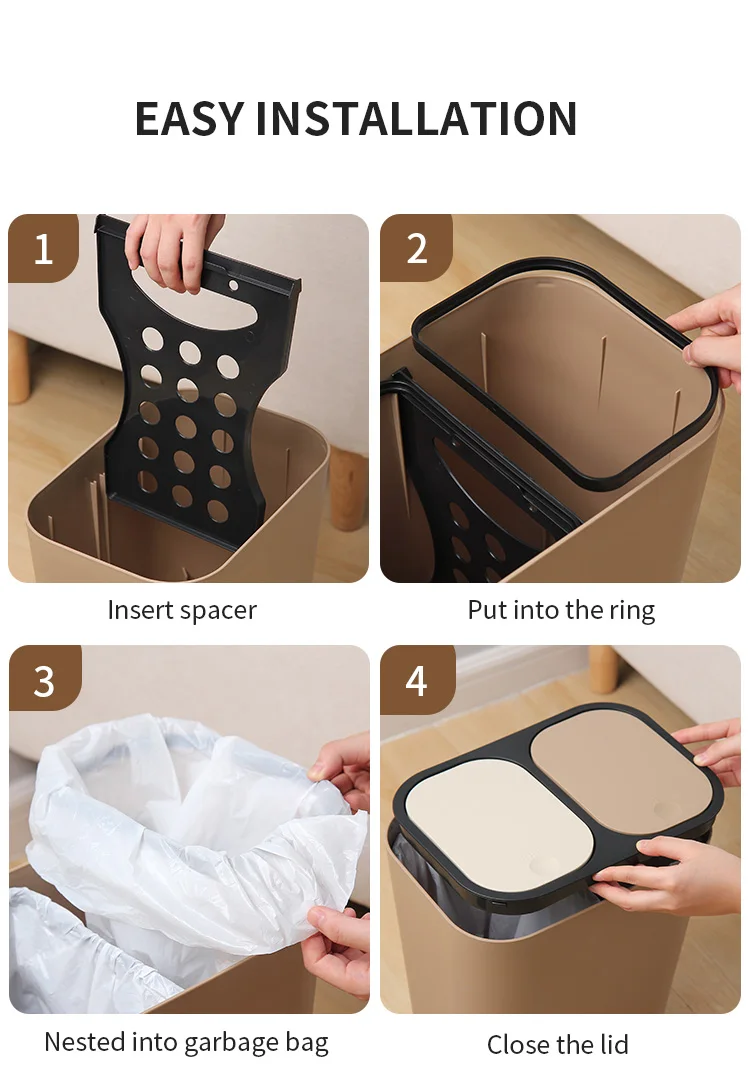 EASY INSTALLATION

1

Insert spacer

2

Put into the ring

3

Nested into garbage bag

4

Close the lid