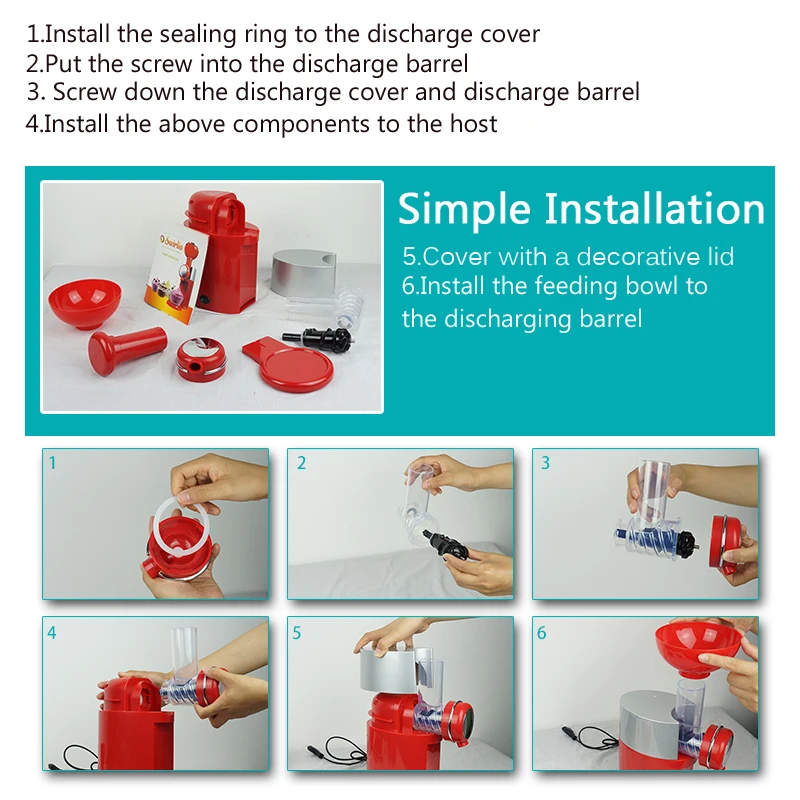 1.Install the sealing ring to the discharge cover
2.Put the screw into the discharge barrel
3. Screw down the discharge cover and discharge barrel
4.Install the above components to the host

Simple Installation

5.Cover with a decorative lid
6.Install the feeding bowl to the discharging barrel

1

2

3

4

5

6