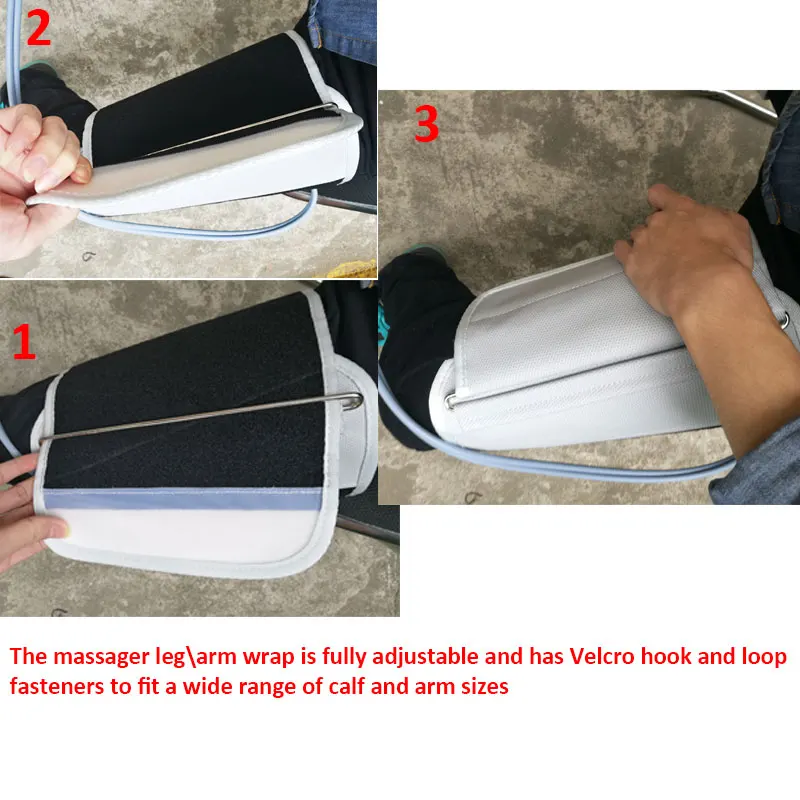 2

3

1

The massager leg\arm wrap is fully adjustable and has Velcro hook and loop fasteners to fit a wide range of calf and arm sizes