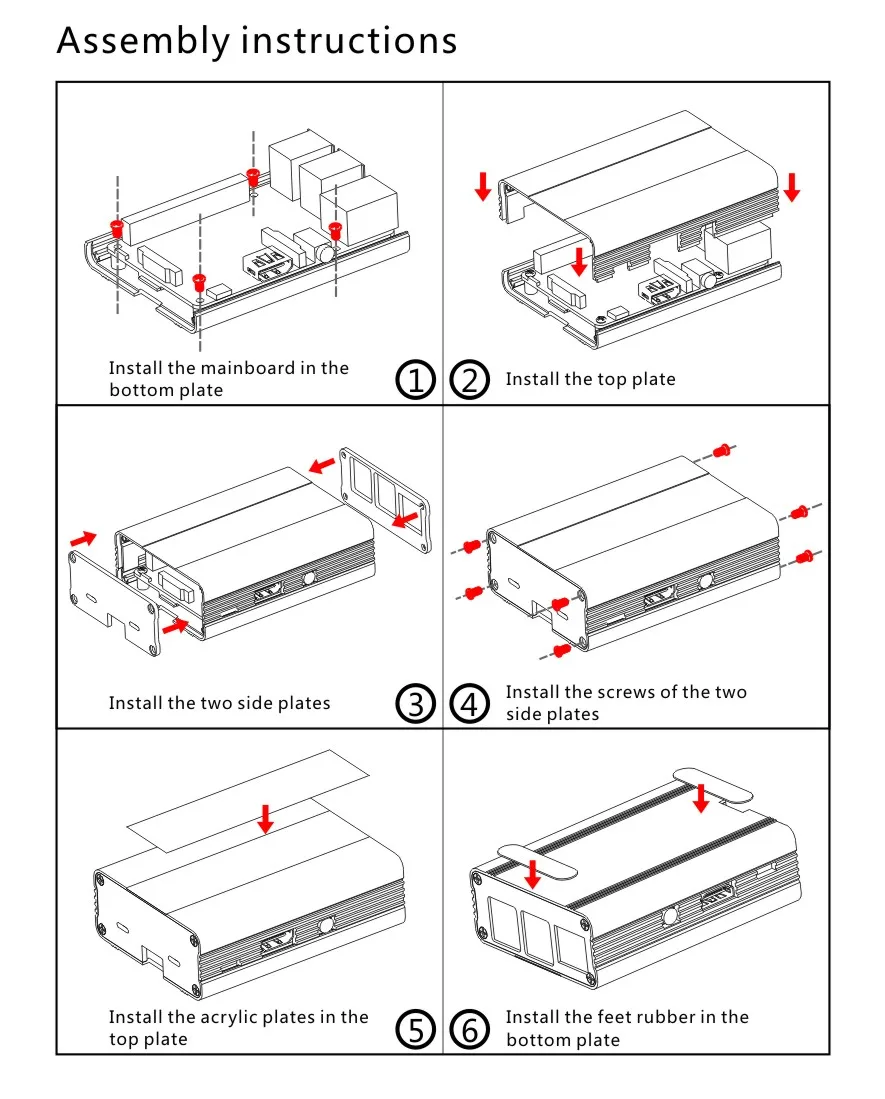 Assembly instructions

Install the mainboard in the bottom plate

①

②

Install the top plate

Install the two side plates

③

④

Install the screws of the two side plates

Install the acrylic plates in the top plate

⑤

⑥

Install the feet rubber in the bottom plate