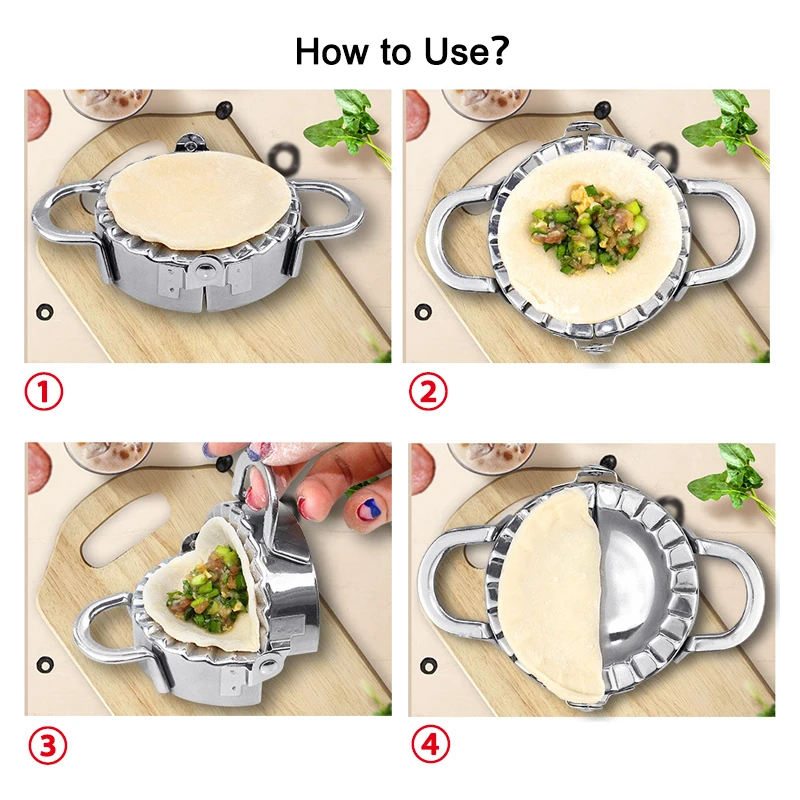 How to Use?

①

②

③

④