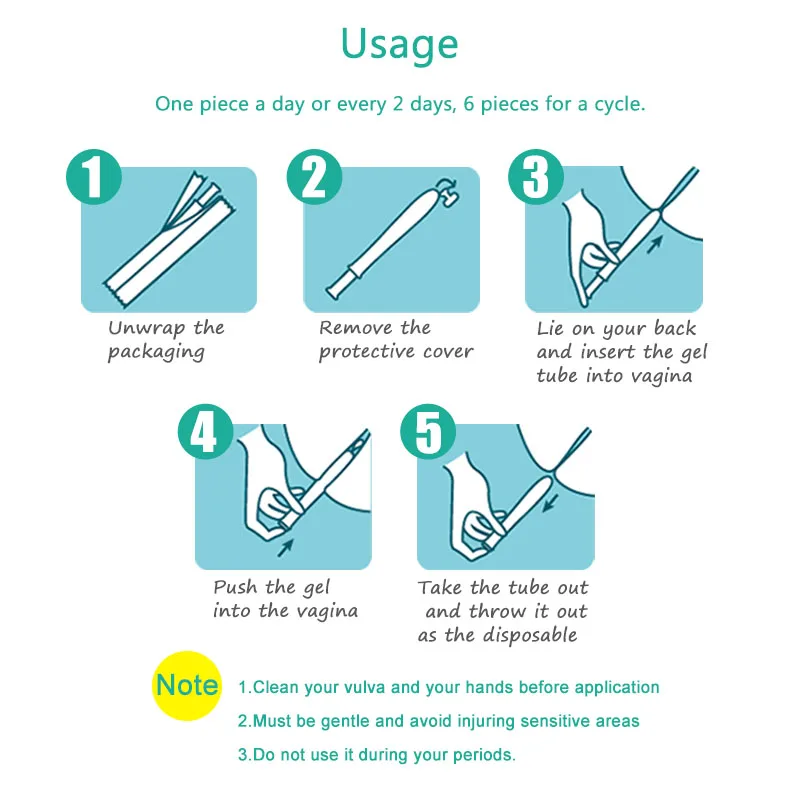 Usage

One piece a day or every 2 days, 6 pieces for a cycle.

1

Unwrap the packaging

2

Remove the protective cover

3

Lie on your back and insert the gel tube into vagina

4

Push the gel into the vagina

5

Take the tube out and throw it out as the disposable

Note

1.Clean your vulva and your hands before application

2.Must be gentle and avoid injuring sensitive areas

3.Do not use it during your periods.