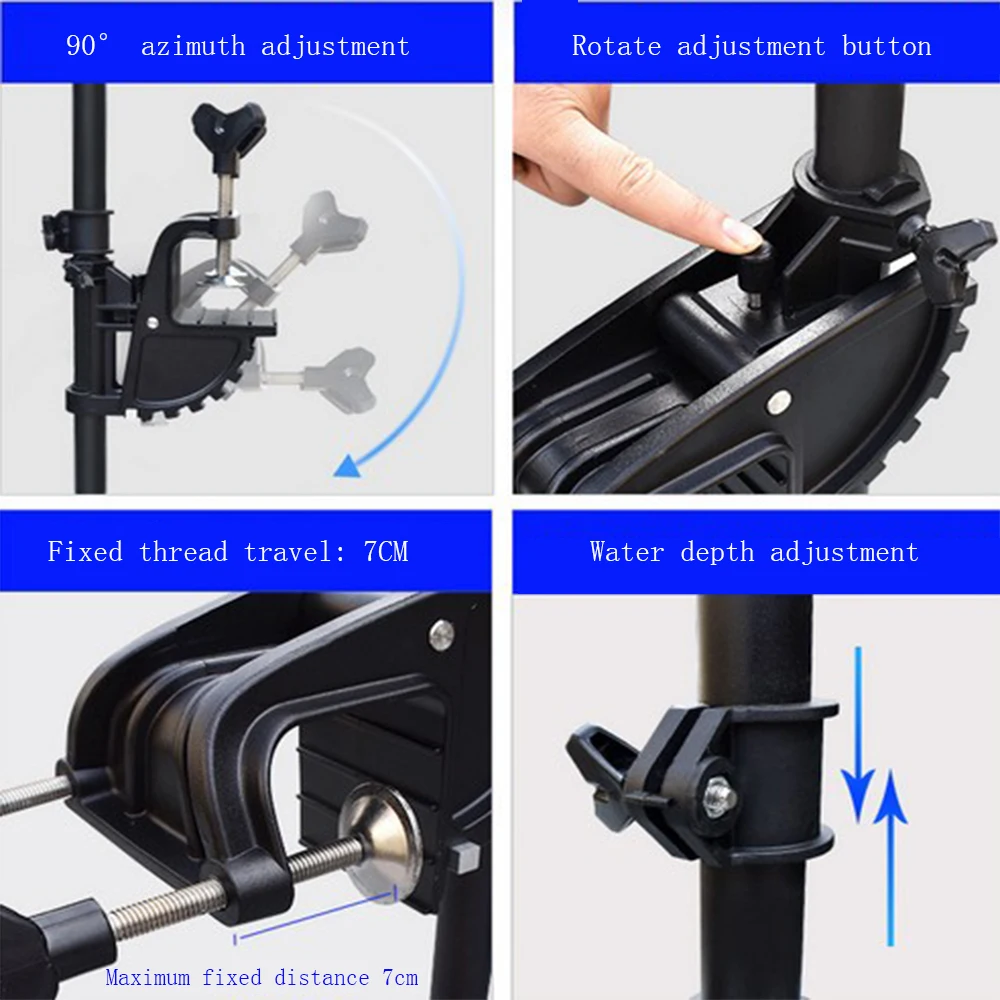 90° azimuth adjustment

Rotate adjustment button

Fixed thread travel: 7CM

Maximum fixed distance 7cm

Water depth adjustment