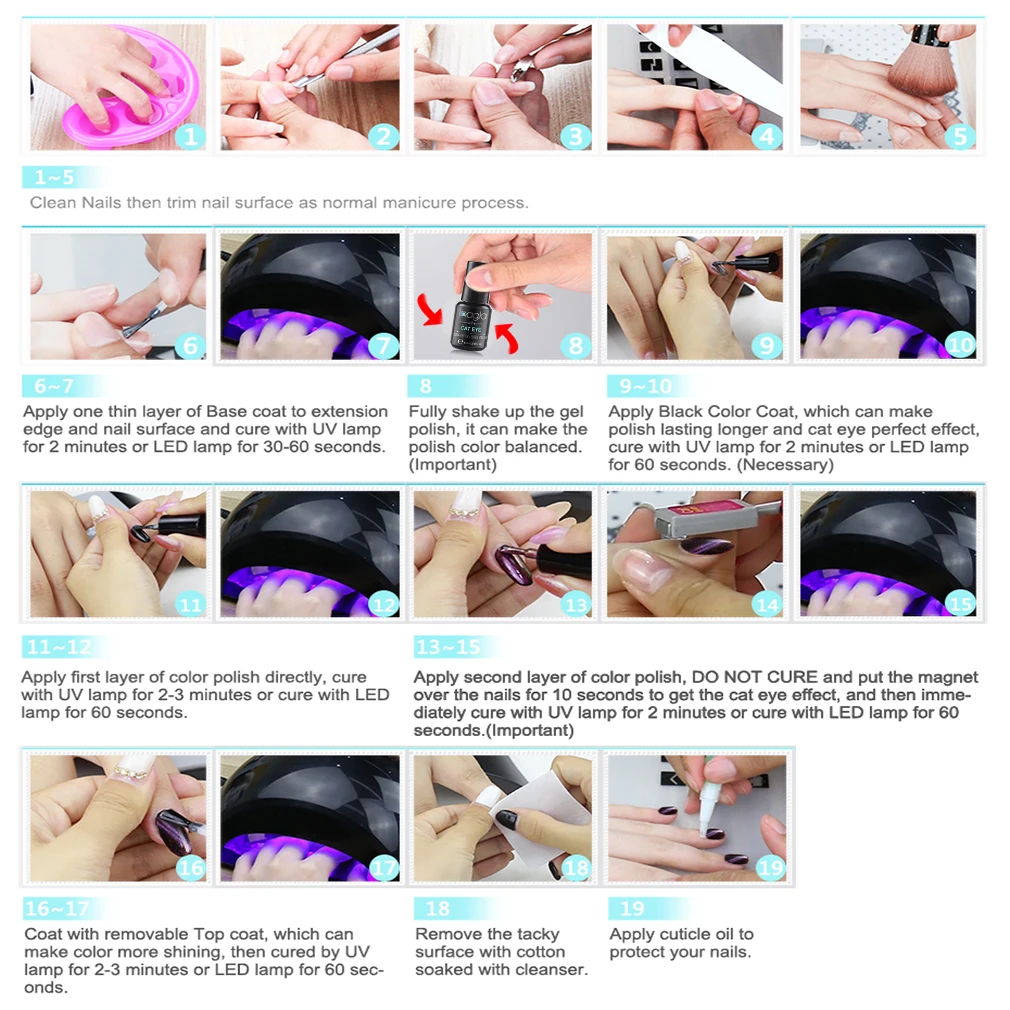 1

2

3

4

5

1~5

Clean Nails then trim nail surface as normal manicure process.

6

7

CAT EYE

8

9

10

6~7

Apply one thin layer of Base coat to extension edge and nail surface and cure with UV lamp for 2 minutes or LED lamp for 30-60 seconds.

8

Fully shake up the gel polish, it can make the polish color balanced. (Important)

9~10

Apply Black Color Coat, which can make polish lasting longer and cat eye perfect effect, cure with UV lamp for 2 minutes or LED lamp for 60 seconds. (Necessary)

11

12

13

14

15

11~12

Apply first layer of color polish directly, cure with UV lamp for 2-3 minutes or cure with LED lamp for 60 seconds.

13~15

Apply second layer of color polish, DO NOT CURE and put the magnet over the nails for 10 seconds to get the cat eye effect, and then immediately cure with UV lamp for 2 minutes or cure with LED lamp for 60 seconds.(Important)

16

17

18

19

16~17

Coat with removable Top coat, which can make color more shining, then cured by UV lamp for 2-3 minutes or LED lamp for 60 seconds.

18

Remove the tacky surface with cotton soaked with cleanser.

19

Apply cuticle oil to protect your nails.