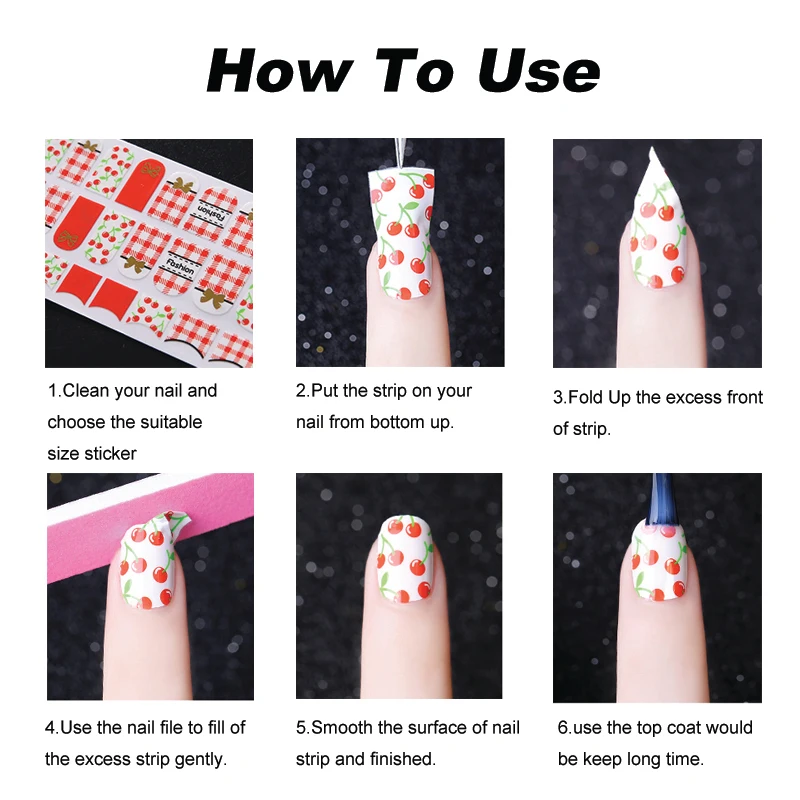 How To Use

Fashion

Fashion

1.Clean your nail and choose the suitable size sticker

2.Put the strip on your nail from bottom up.

3.Fold Up the excess front of strip.

4.Use the nail file to fill of the excess strip gently.

5.Smooth the surface of nail strip and finished.

6.use the top coat would be keep long time.