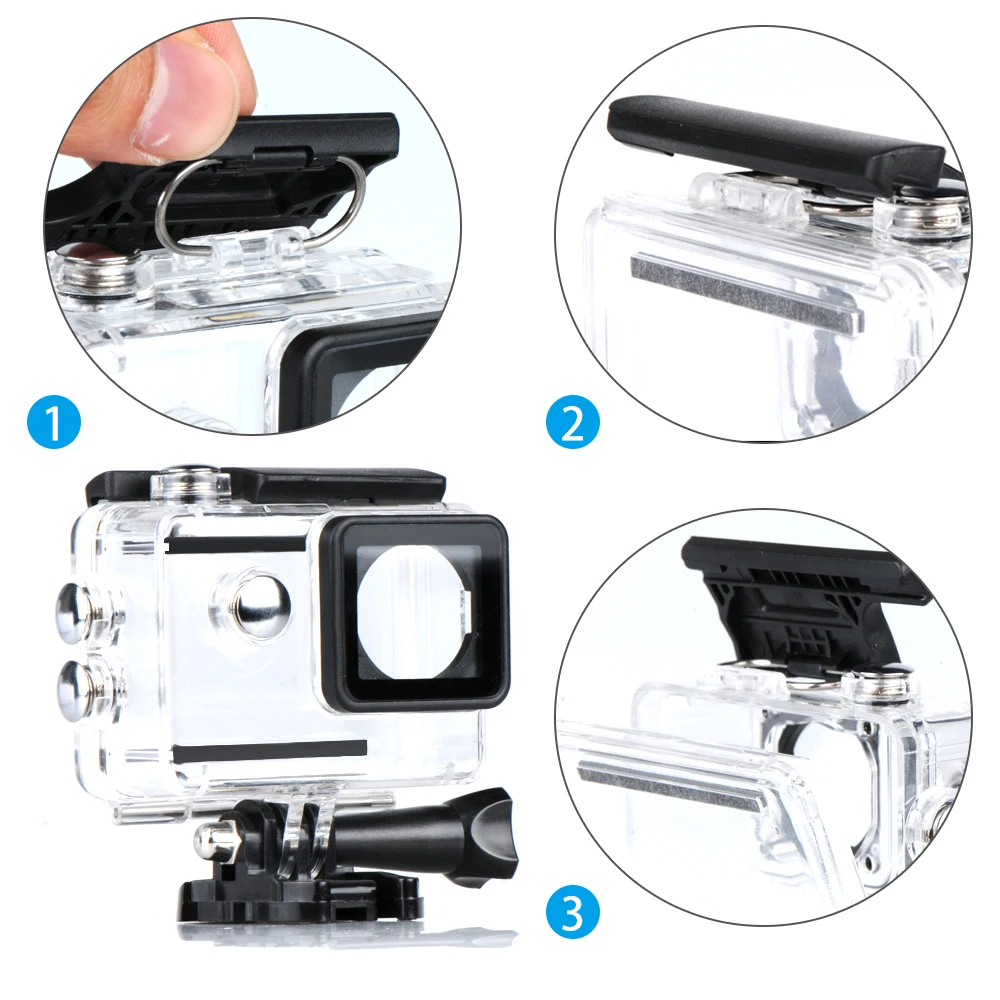 1

2

3