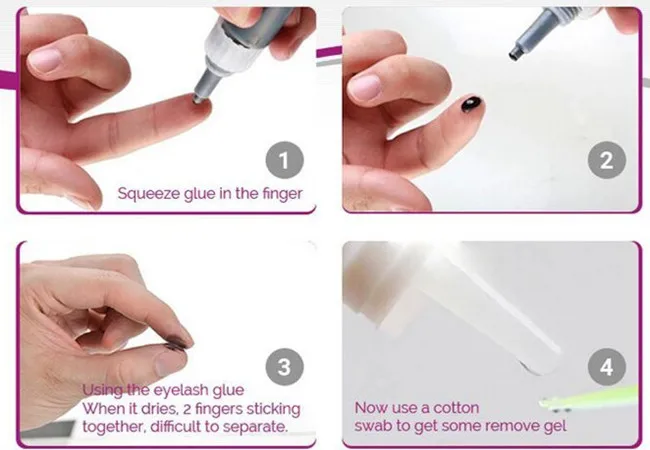 1

Squeeze glue in the finger

2

3

Using the eyelash glue
When it dries, 2 fingers sticking together, difficult to separate.

4

Now use a cotton swab to get some remove gel