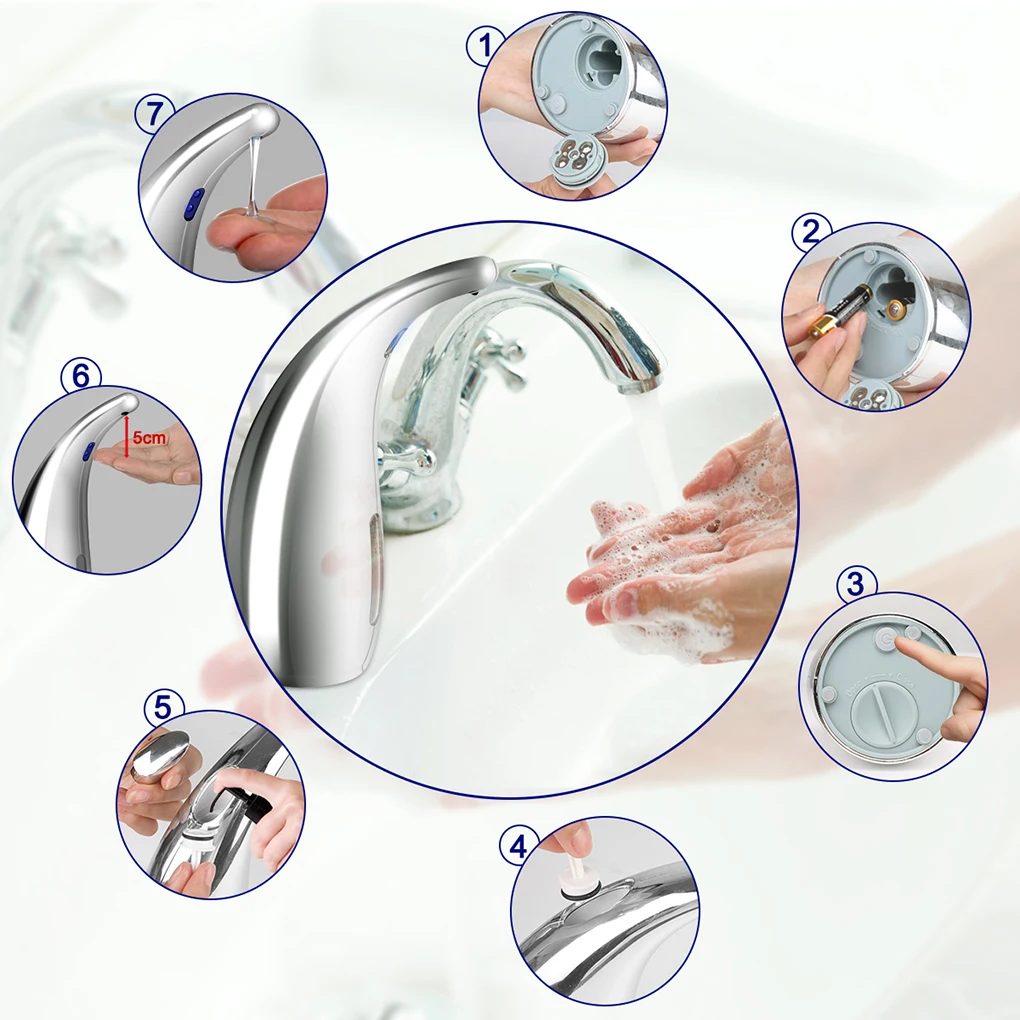 1

2

3

4

5

6

5cm

7