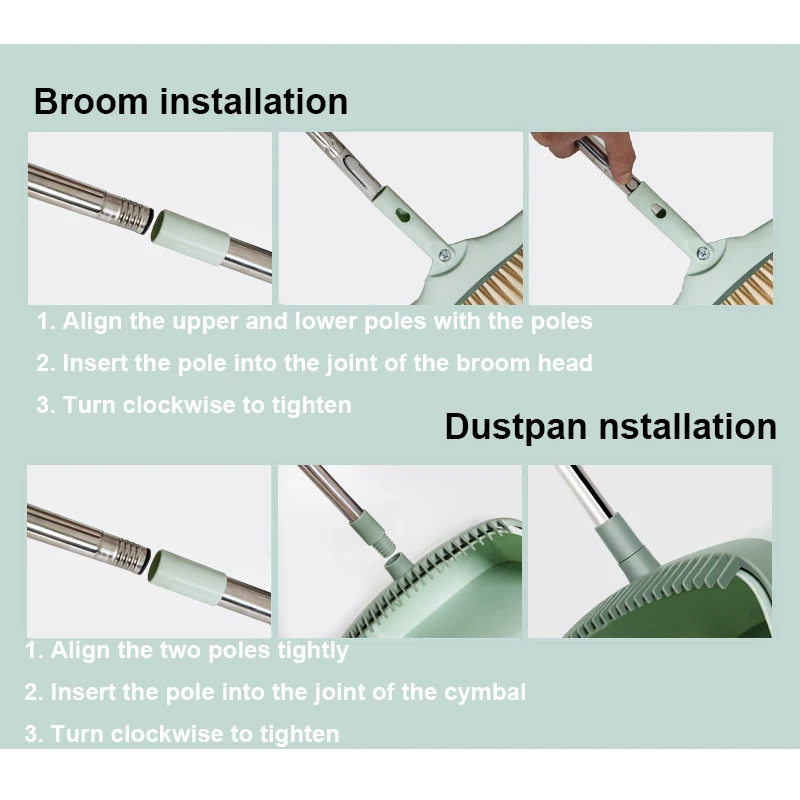 Broom installation

1. Align the upper and lower poles with the poles

2. Insert the pole into the joint of the broom head

3. Turn clockwise to tighten

Dustpan nstallation

1. Align the two poles tightly

2. Insert the pole into the joint of the cymbal

3. Turn clockwise to tighten