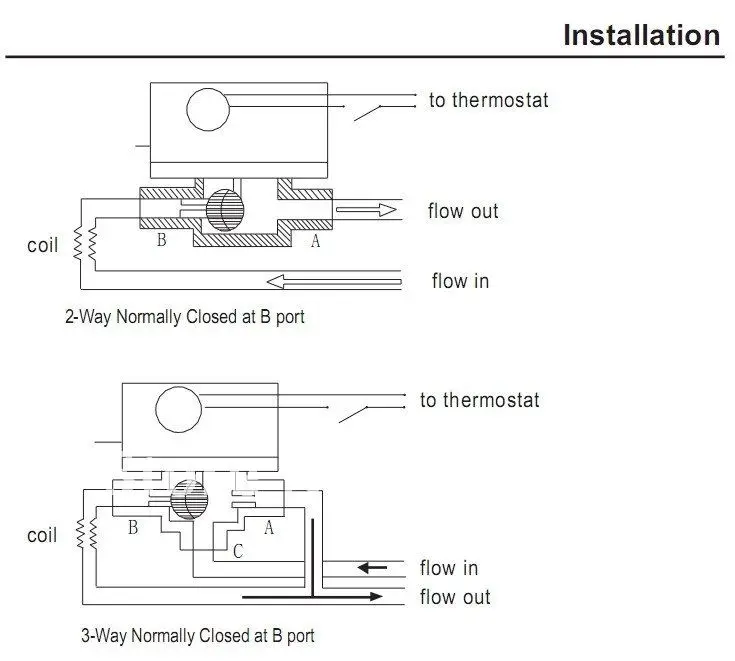 Installation

to thermostat

flow out

coil

B

A

flow in

2-Way Normally Closed at B port

to thermostat

coil

B

A

C

flow in

flow out

3-Way Normally Closed at B port