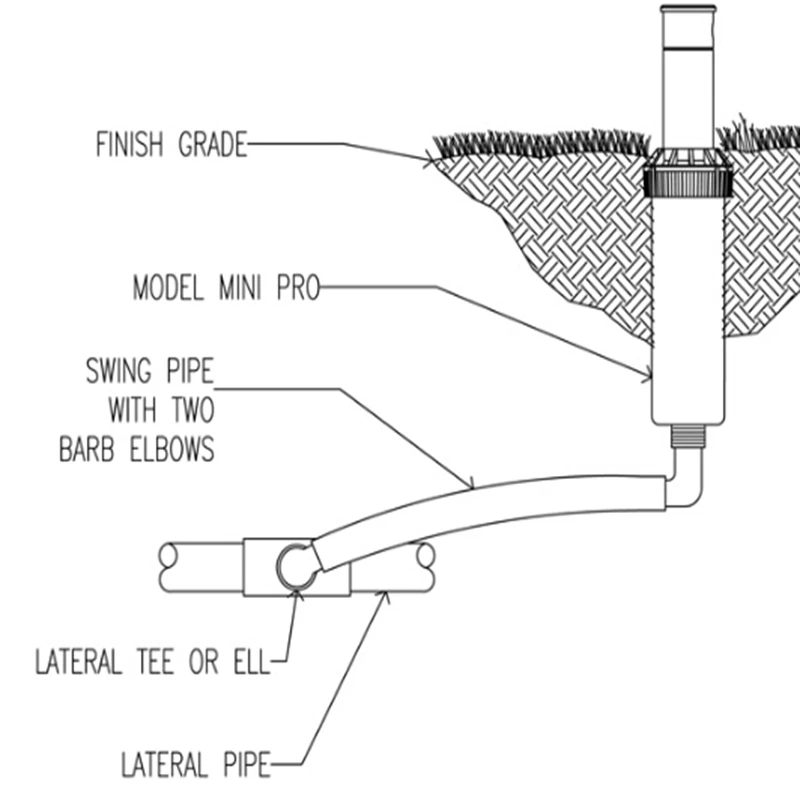 FINISH GRADE

MODEL MINI PRO

SWING PIPE
WITH TWO
BARB ELBOWS

LATERAL TEE OR ELL

LATERAL PIPE