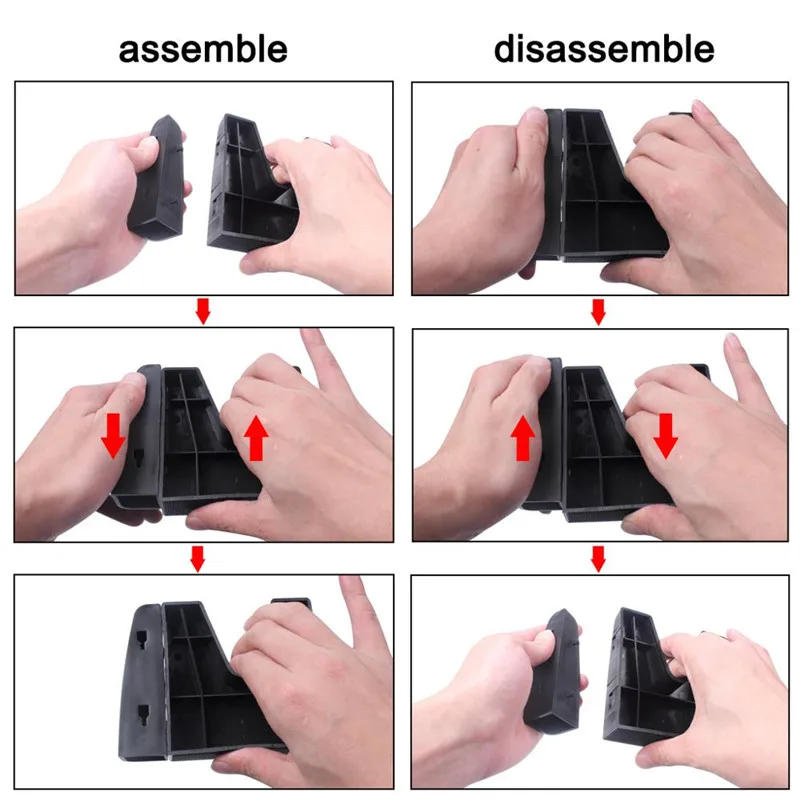 assemble

disassemble