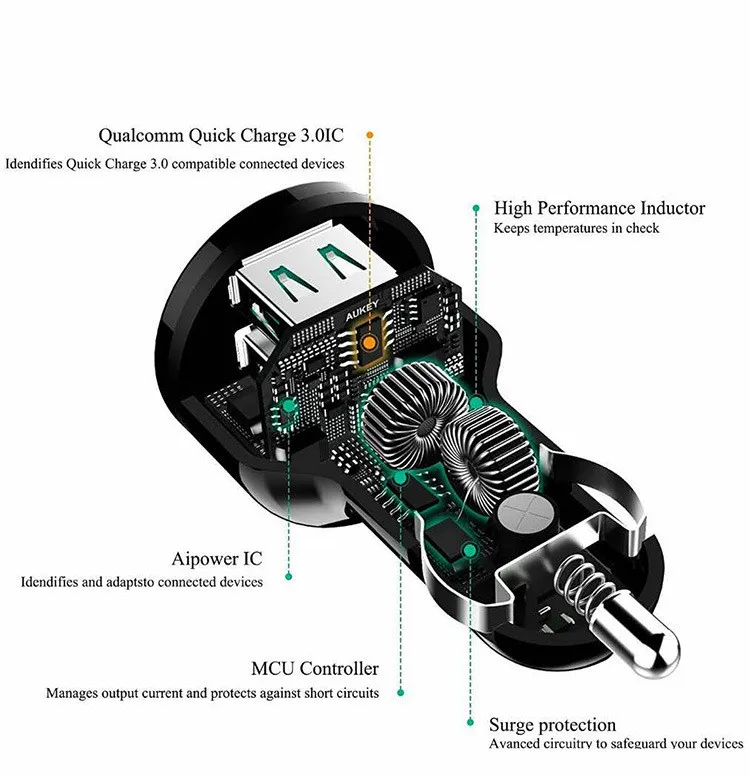 Qualcomm Quick Charge 3.0IC
Idendifies Quick Charge 3.0 compatible connected devices

High Performance Inductor
Keeps temperatures in check

AUKEY

Aipower IC
Idendifies and adaptsto connected devices

MCU Controller
Manages output current and protects against short circuits

Surge protection
Avanced circuitry to safeguard your devices