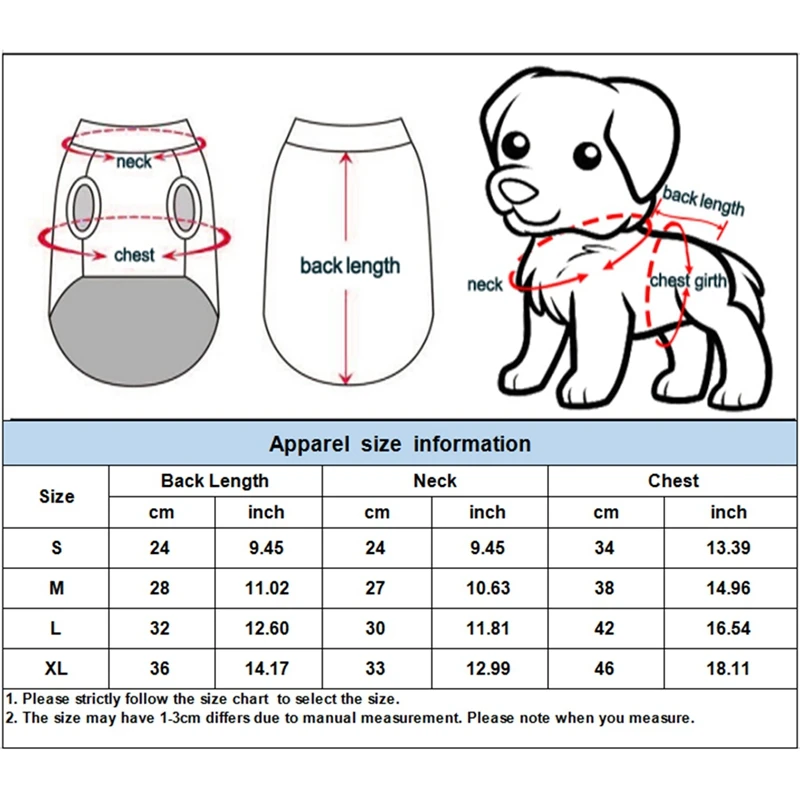 neck

chest

back length

back length

neck

chest girth

Apparel size information

| Size | Back Length cm | Back Length inch | Neck cm | Neck inch | Chest cm | Chest inch |
|---|---|---|---|---|---|---|
| S | 24 | 9.45 | 24 | 9.45 | 34 | 13.39 |
| M | 28 | 11.02 | 27 | 10.63 | 38 | 14.96 |
| L | 32 | 12.60 | 30 | 11.81 | 42 | 16.54 |
| XL | 36 | 14.17 | 33 | 12.99 | 46 | 18.11 |

1. Please strictly follow the size chart to select the size.
2. The size may have 1-3cm differs due to manual measurement. Please note when you measure.