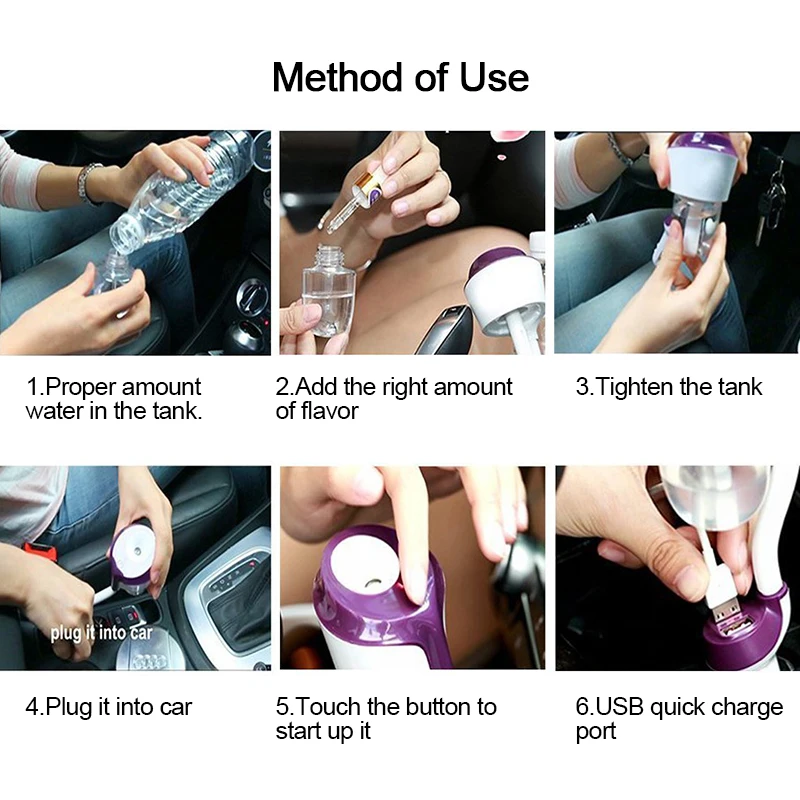 Method of Use

1.Proper amount water in the tank.

2.Add the right amount of flavor

3.Tighten the tank

plug it into car

4.Plug it into car

5.Touch the button to start up it

6.USB quick charge port