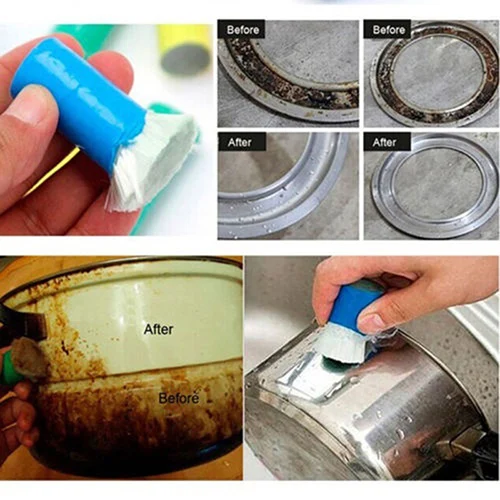 Before

Before

After

After

After

Before