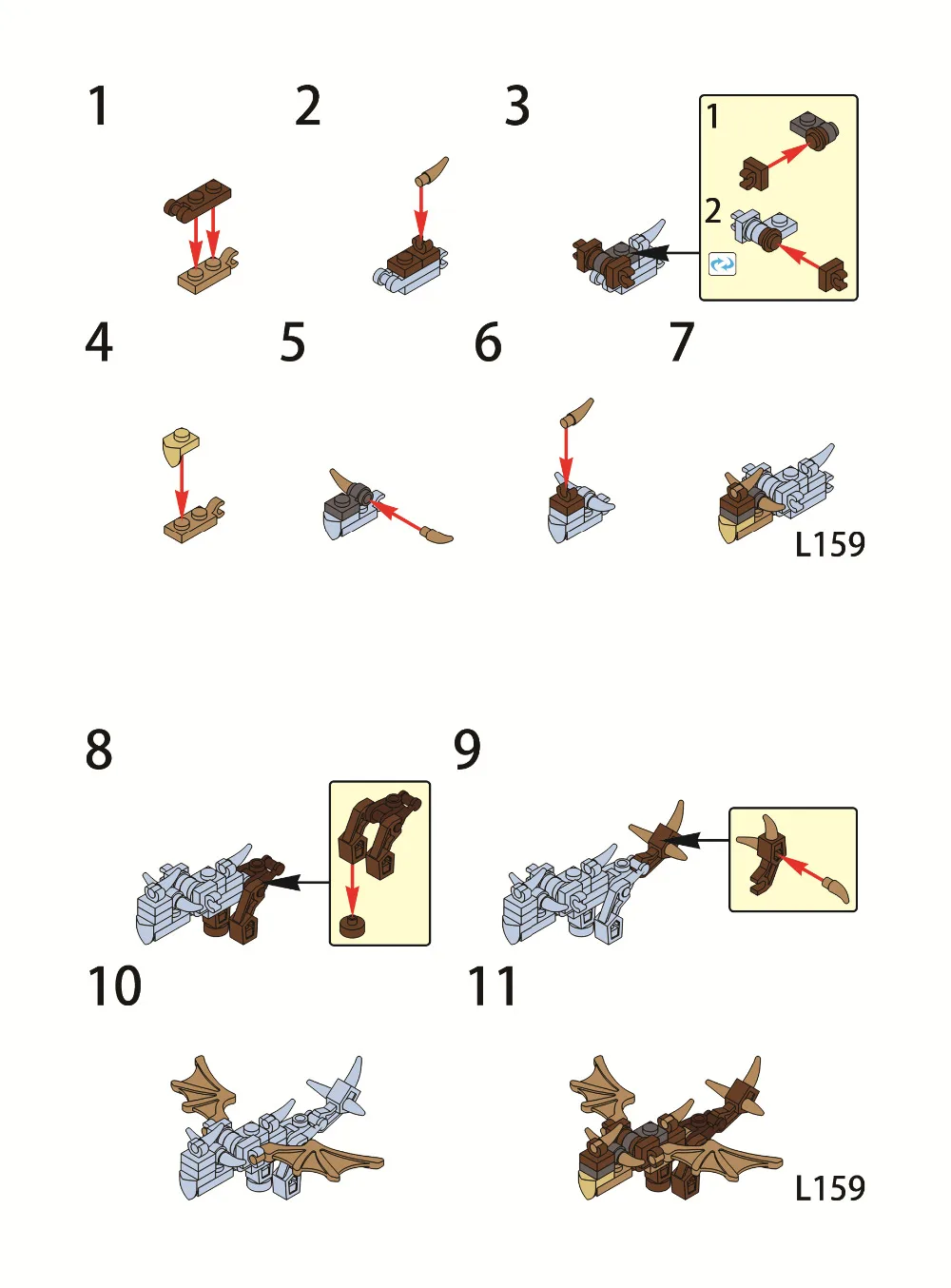 1
2
3
1
2
4
5
6
7
L159
8
9
10
11
L159