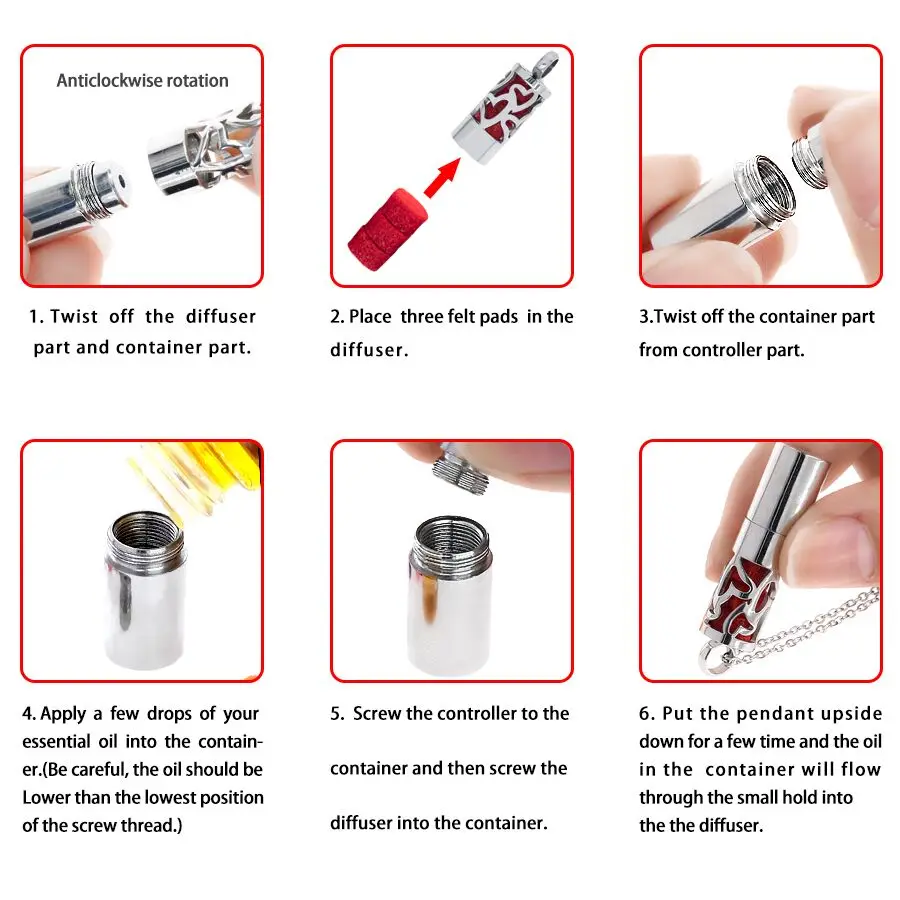 Anticlockwise rotation

1. Twist off the diffuser part and container part.

2. Place three felt pads in the diffuser.

3.Twist off the container part from controller part.

4. Apply a few drops of your essential oil into the container.(Be careful, the oil should be Lower than the lowest position of the screw thread.)

5. Screw the controller to the container and then screw the diffuser into the container.

6. Put the pendant upside down for a few time and the oil in the container will flow through the small hold into the the diffuser.