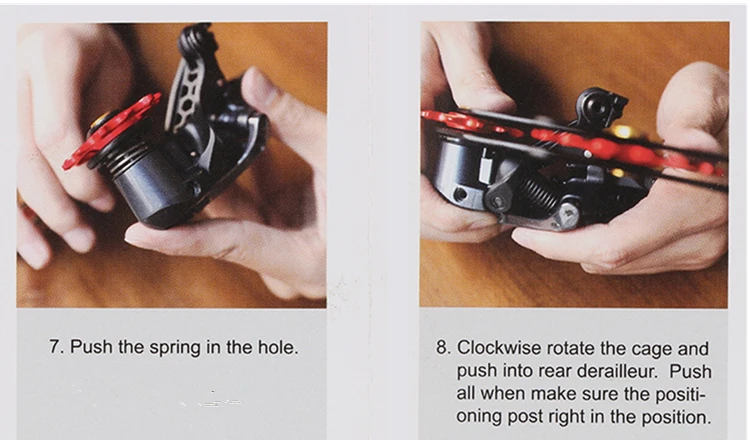 7. Push the spring in the hole.

8. Clockwise rotate the cage and push into rear derailleur. Push all when make sure the positioning post right in the position.