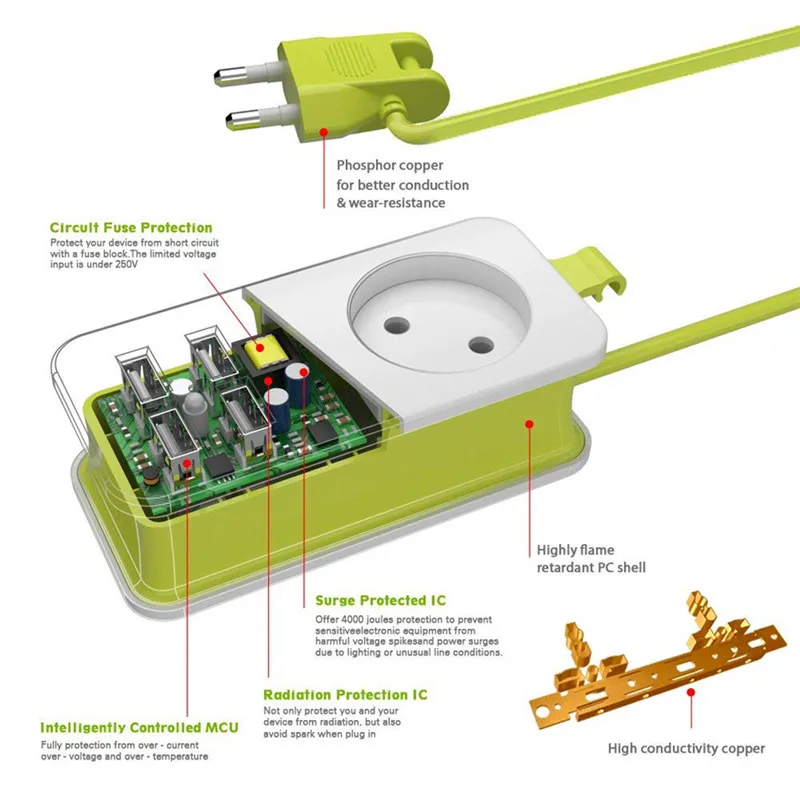 Phosphor copper
for better conduction
& wear-resistance

Circuit Fuse Protection
Protect your device from short circuit with a fuse block.The limited voltage input is under 250V

Highly flame
retardant PC shell

Surge Protected IC
Offer 4000 joules protection to prevent sensitiveelectronic equipment from harmful voltage spikesand power surges due to lighting or unusual line conditions.

Radiation Protection IC
Not only protect you and your device from radiation, but also avoid spark when plug in

Intelligently Controlled MCU
Fully protection from over - current over - voltage and over - temperature

High conductivity copper